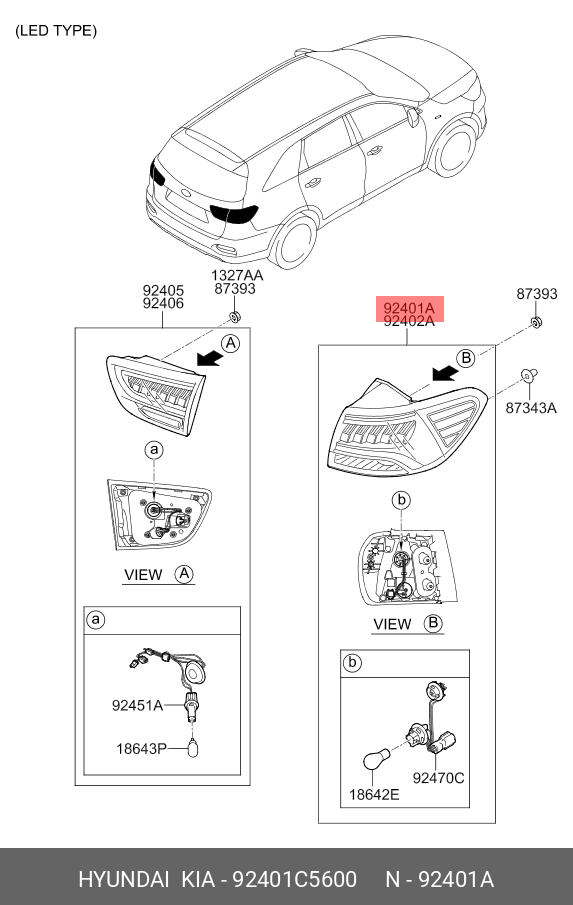 (LED TYPE)

92405
92406

1327AA
87393

A

a

VIEW A

a

92451A

18643P

92401A
92402A

87393

B

87343A

b

VIEW B

b

18642E

92470C

HYUNDAI KIA - 92401C5600 N - 92401A