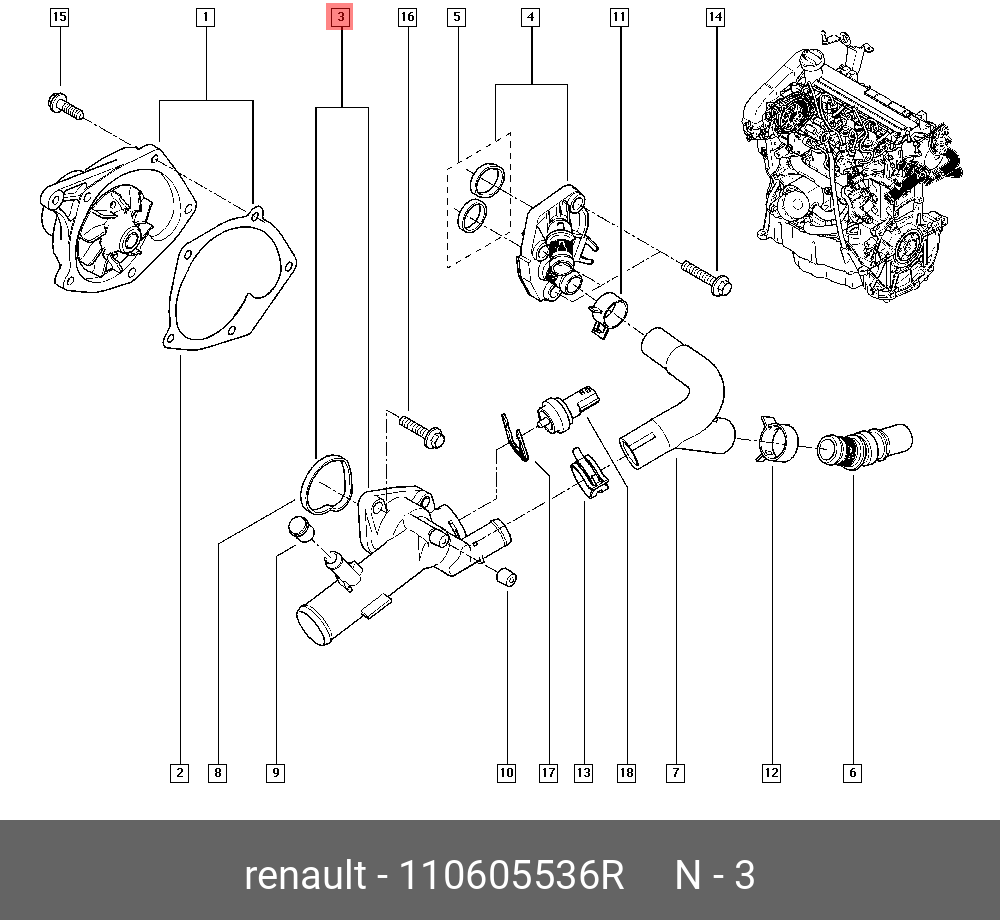 15
1
3
16
5
4
11
14
2
8
9
10
17
13
18
7
12
6

renault - 110605536R N - 3