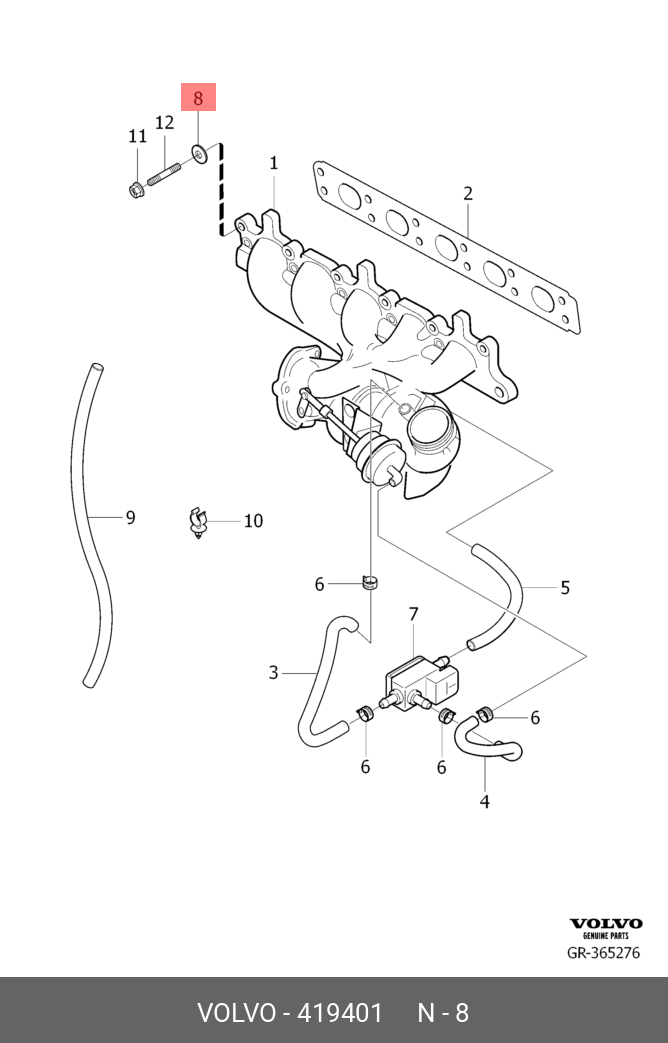 8
11
12
1
2
9
10
6
5
7
3
6
6
6
4

VOLVO
GENUINE PARTS
GR-365276

VOLVO - 419401 N - 8