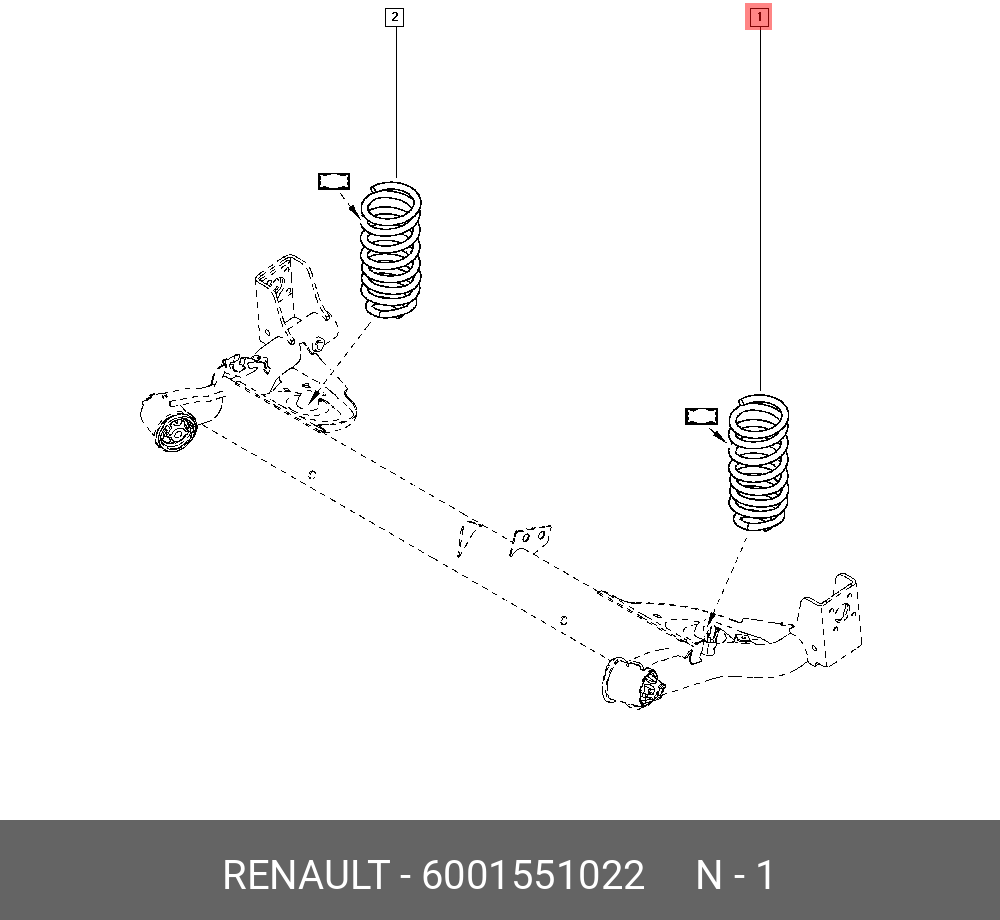 2

1

RENAULT - 6001551022 N - 1