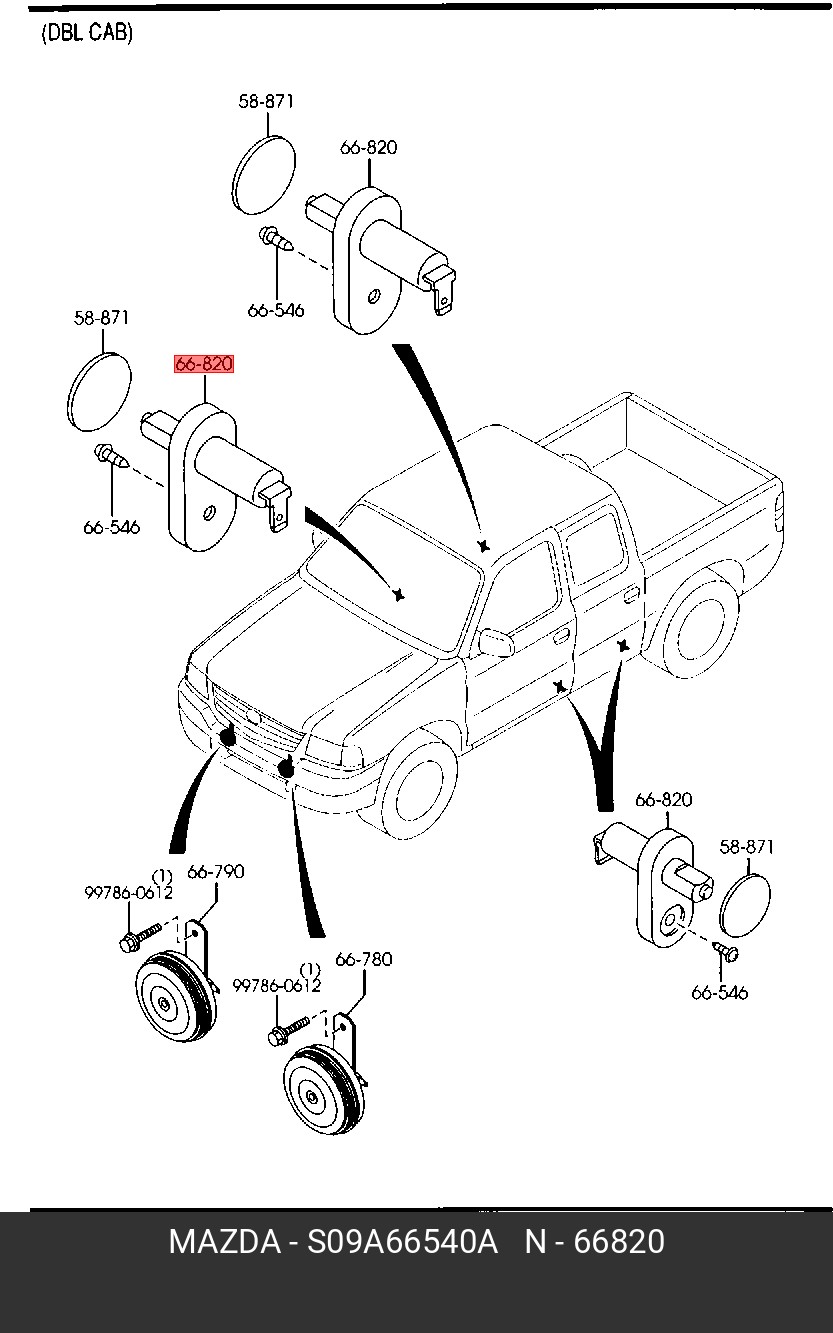 (DBL CAB)

58-871
66-820
66-546

58-871
66-820
66-546

66-820
58-871
66-546

(1)
99786-0612
66-790

(1)
99786-0612
66-780

MAZDA - S09A66540A N - 66820