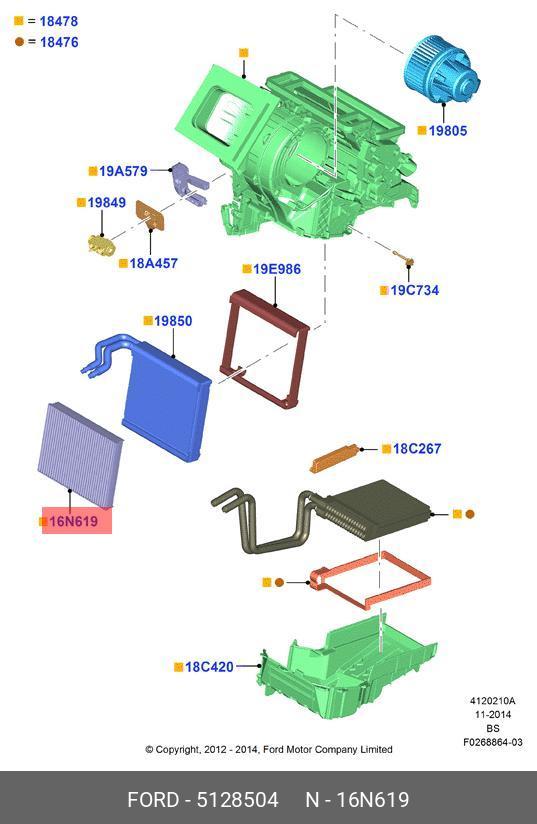 = 18478
= 18476

19805

19A579

19849

18A457

19E986

19C734

19850

18C267

16N619

18C420

4120210A
11-2014
BS
F0268864-03

© Copyright, 2012 - 2014, Ford Motor Company Limited

FORD - 5128504 N - 16N619