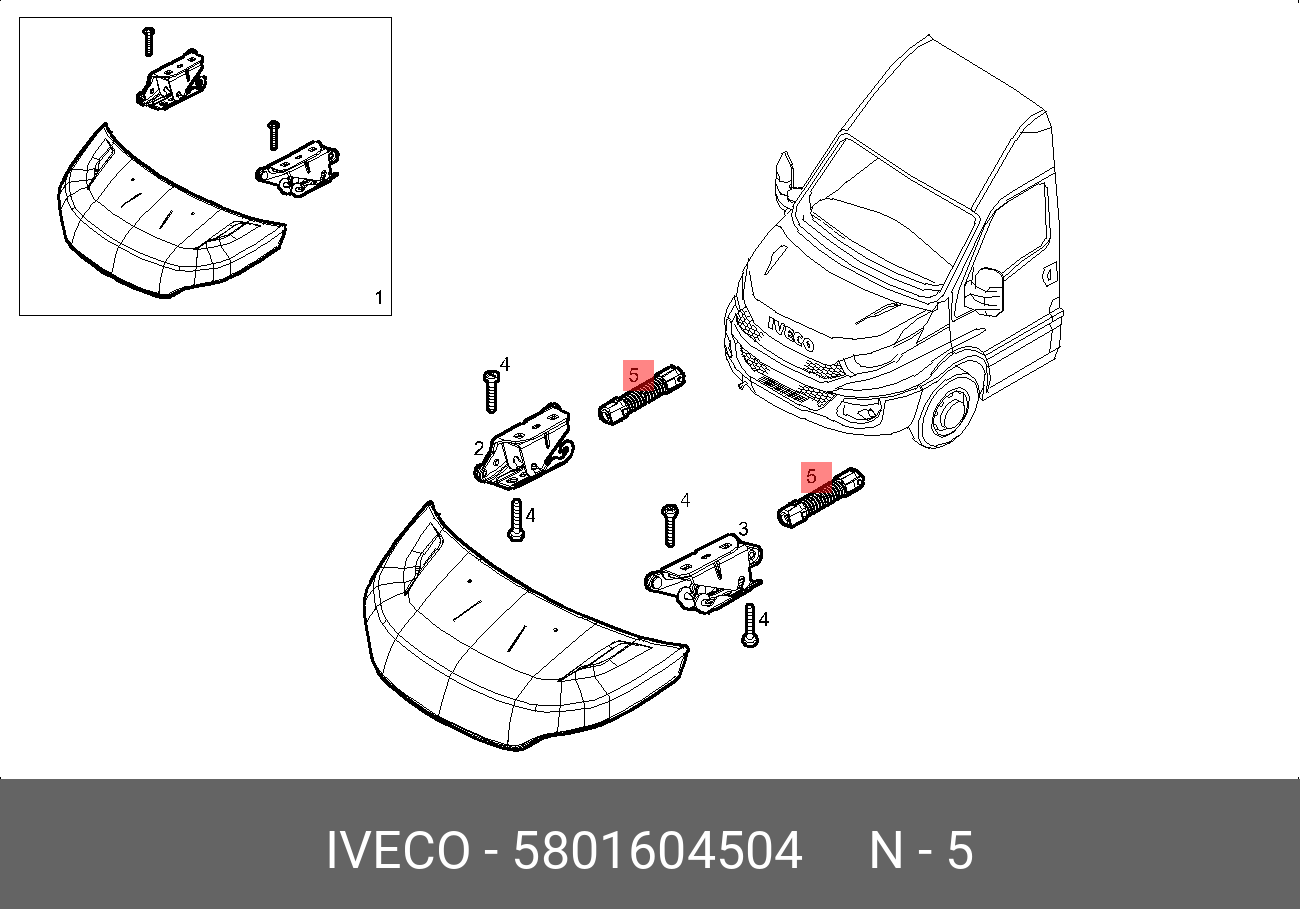 1

IVECO

4
5
2
4
5
4
3
4

IVECO - 5801604504 N - 5