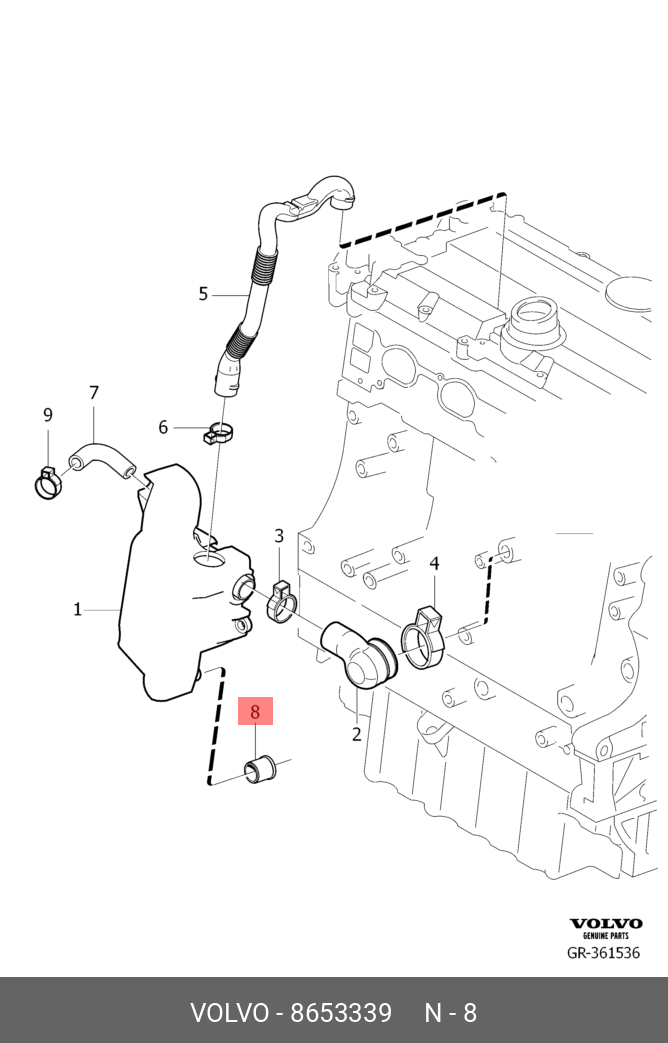 5

7

9

6

3

4

1

8

2

VOLVO
GENUINE PARTS
GR-361536

VOLVO - 8653339 N - 8