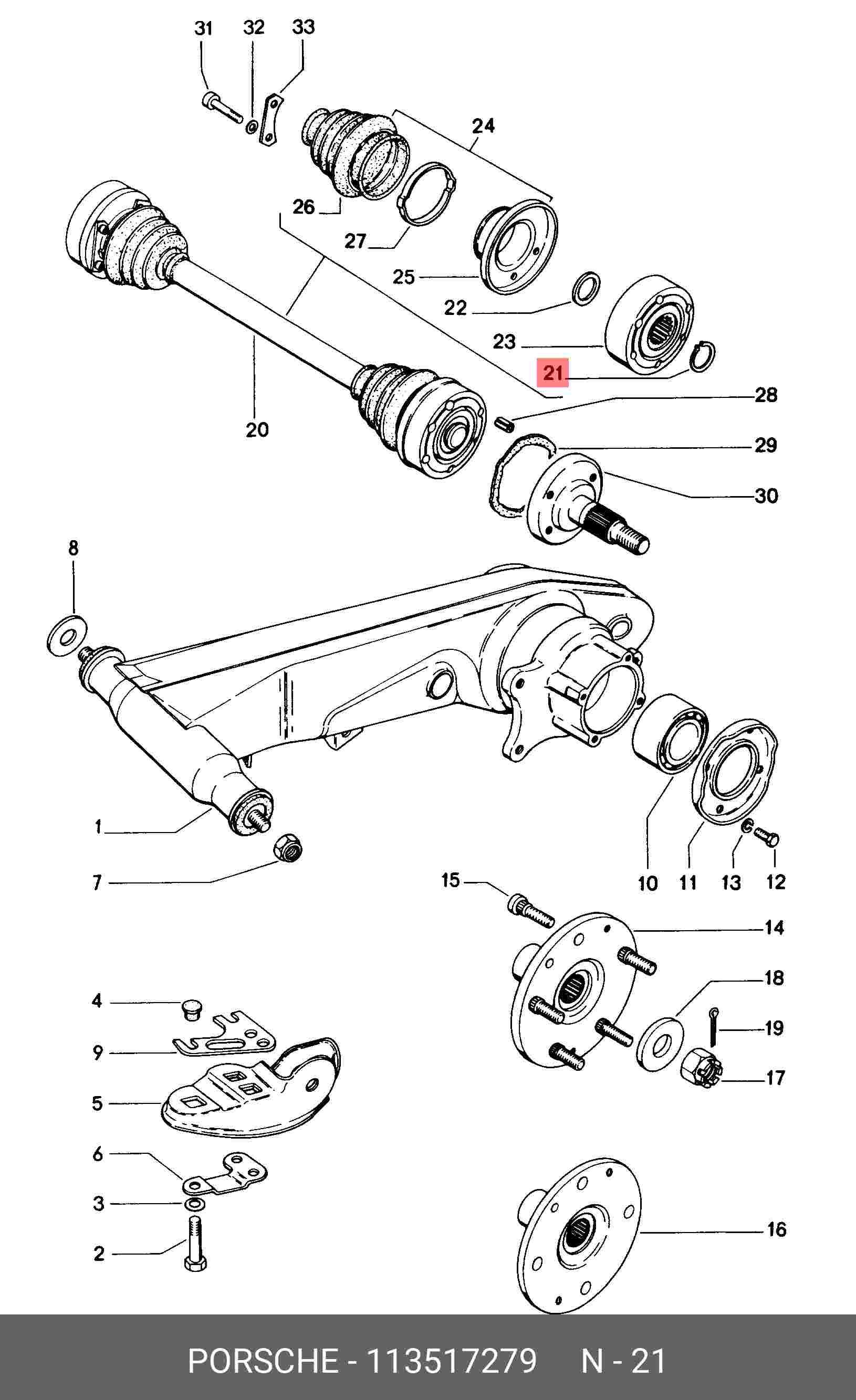 31 32 33

24

26

27

25

22

23

21

28

29

30

20

8

1

7

10 11 13 12

15

14

18

19

17

4

9

5

6

3

2

16

PORSCHE - 113517279 N - 21