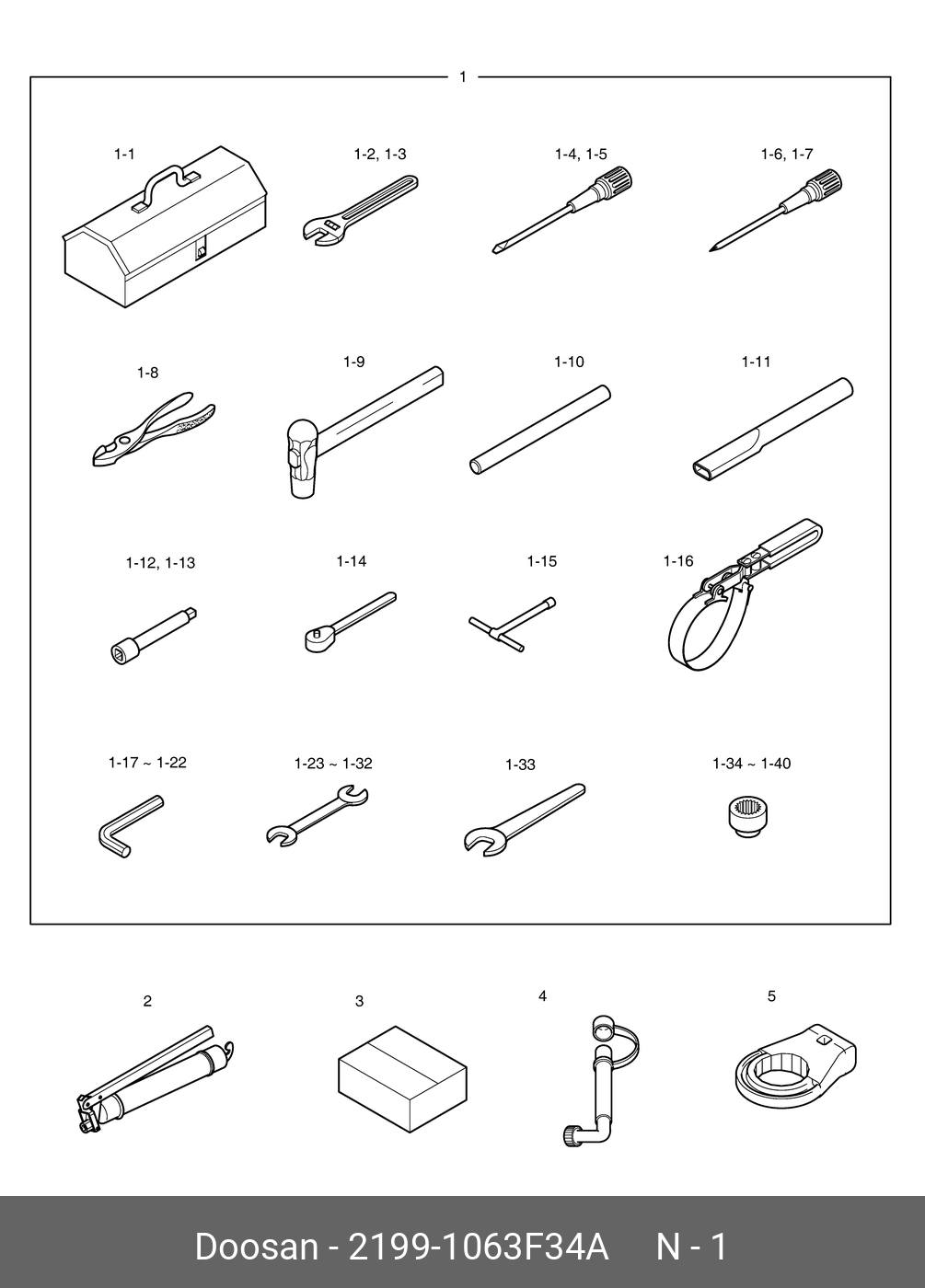 1

1-1

1-2, 1-3

1-4, 1-5

1-6, 1-7

1-8

1-9

1-10

1-11

1-12, 1-13

1-14

1-15

1-16

1-17 ~ 1-22

1-23 ~ 1-32

1-33

1-34 ~ 1-40

2

3

4

5

Doosan - 2199-1063F34A N - 1