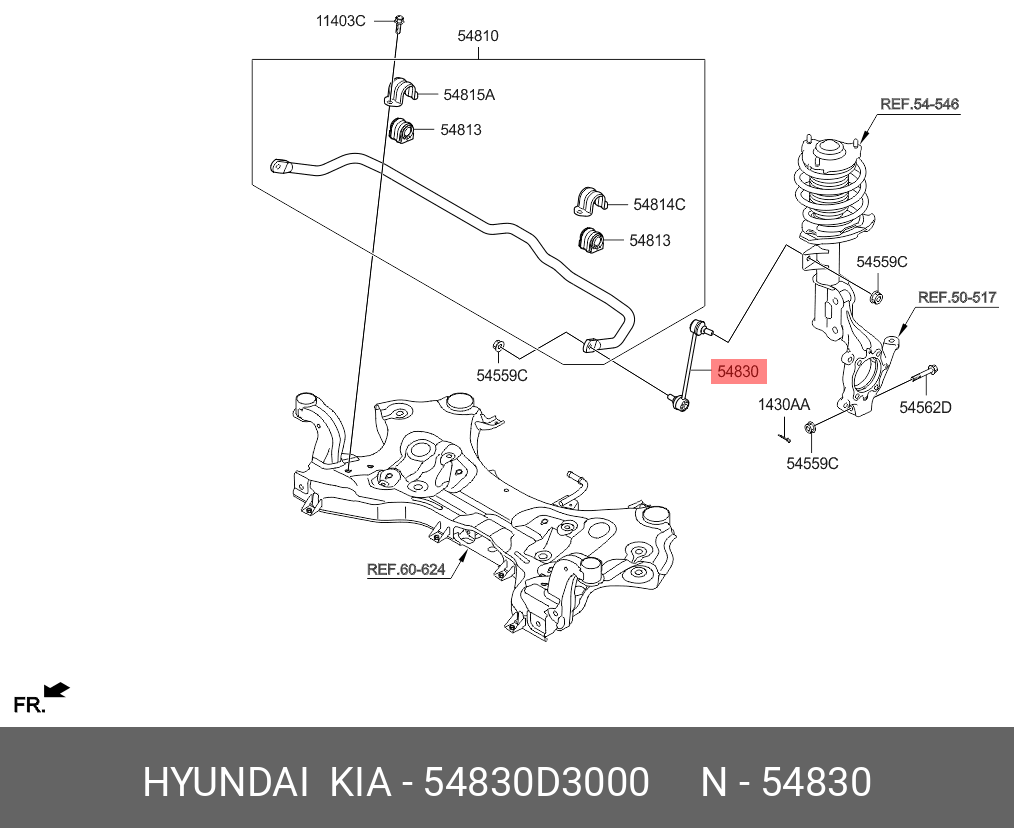 11403C
54810
54815A
54813
54814C
54813
REF.54-546
54559C
REF.50-517
54559C
54830
1430AA
54562D
54559C
REF.60-624
FR.

HYUNDAI KIA - 54830D3000 N - 54830