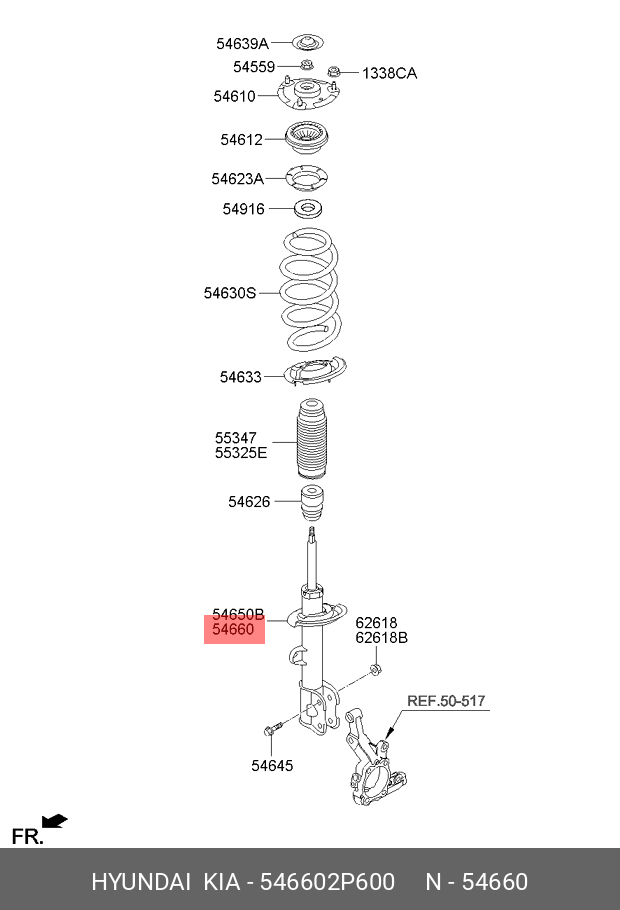 54639A
54559
1338CA
54610
54612
54623A
54916
54630S
54633
55347
55325E
54626
54650B
54660
62618
62618B
REF.50-517
54645
FR.

HYUNDAI KIA - 546602P600 N - 54660