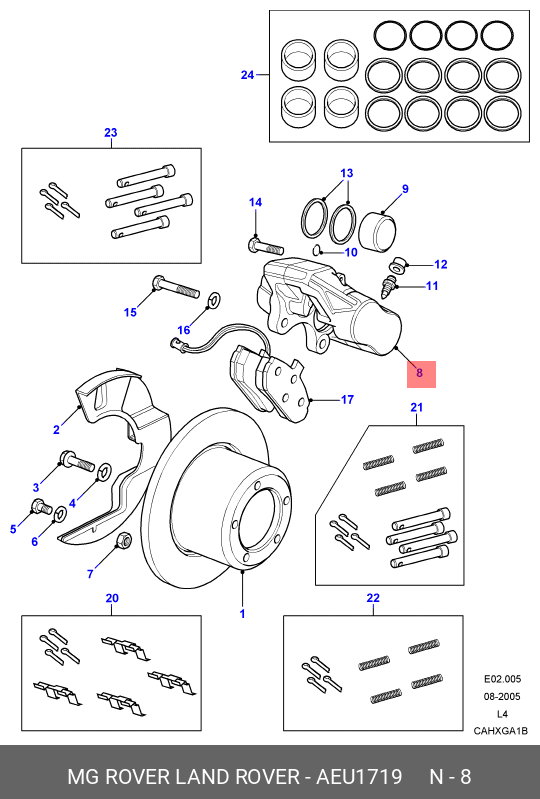 24
23
13
9
14
10
12
11
15
16
8
17
2
21
3
4
5
6
7
1
20
22
E02.005
08-2005
L4
CAHXGA1B
MG ROVER LAND ROVER - AEU1719 N - 8