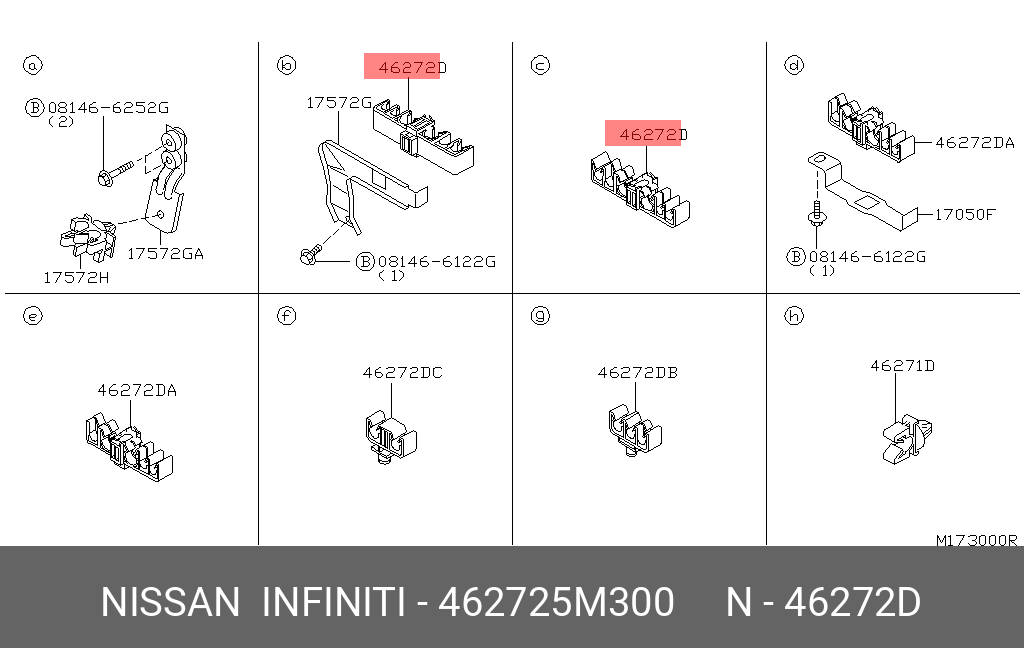 a

B 08146-6252G
(2)

17572GA

17572H

b

46272D

17572G

B 08146-6122G
(1)

c

46272D

d

46272DA

17050F

B 08146-6122G
(1)

e

46272DA

f

46272DC

g

46272DB

h

46271D

M173000R

NISSAN INFINITI - 462725M300 N - 46272D