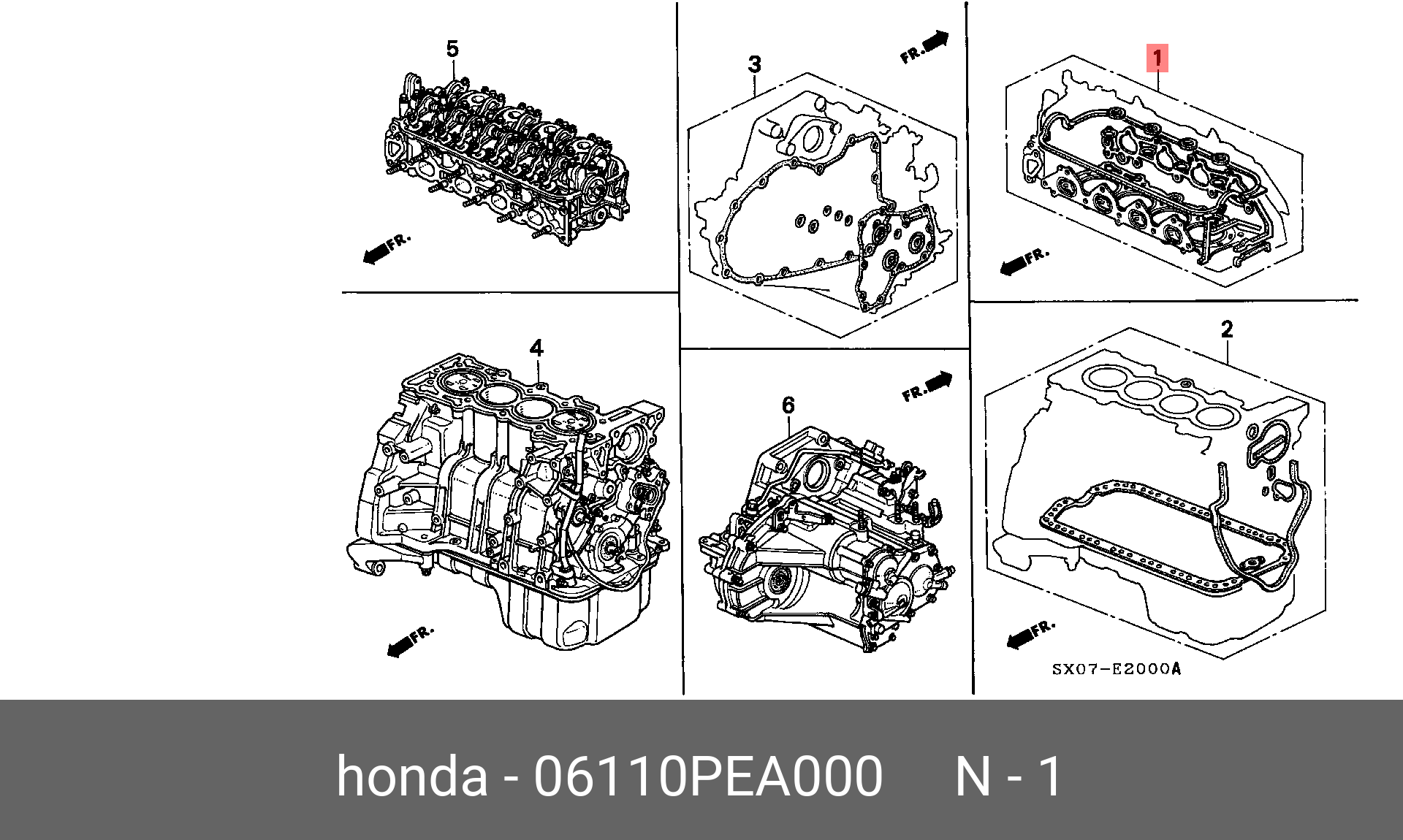 5

FR.

3

FR.

1

FR.

4

FR.

6

FR.

2

FR.

SX07-E2000A

honda - 06110PEA000 N - 1