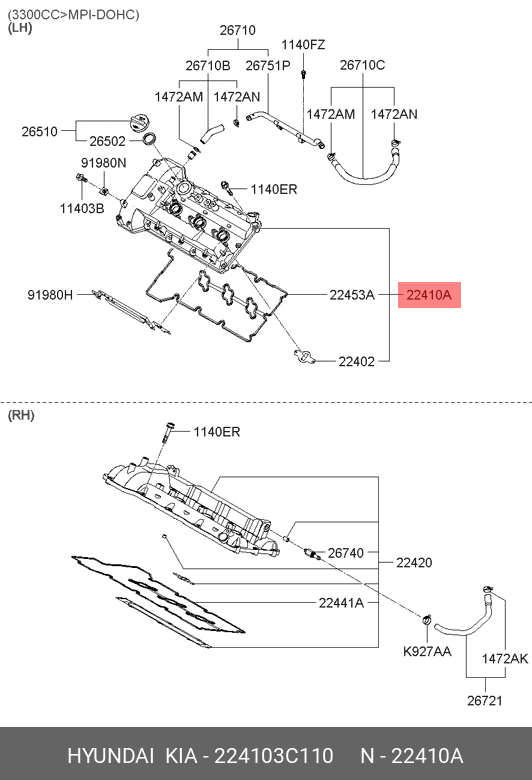 (3300CC>MPI-DOHC)
(LH)

26710
26710B
26751P
1140FZ
26710C
1472AM
1472AN
1472AM
1472AN
26510
26502
91980N
11403B
1140ER
91980H
22453A
22410A
22402

(RH)

1140ER
26740
22420
22441A
K927AA
1472AK
26721

HYUNDAI KIA - 224103C110 N - 22410A