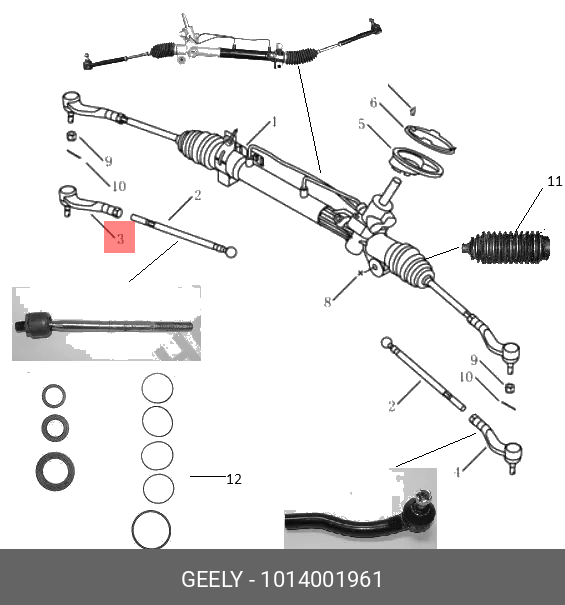 1
6
5
9
10
11
2
3
8
9
10
2
4
12
GEELY - 1014001961