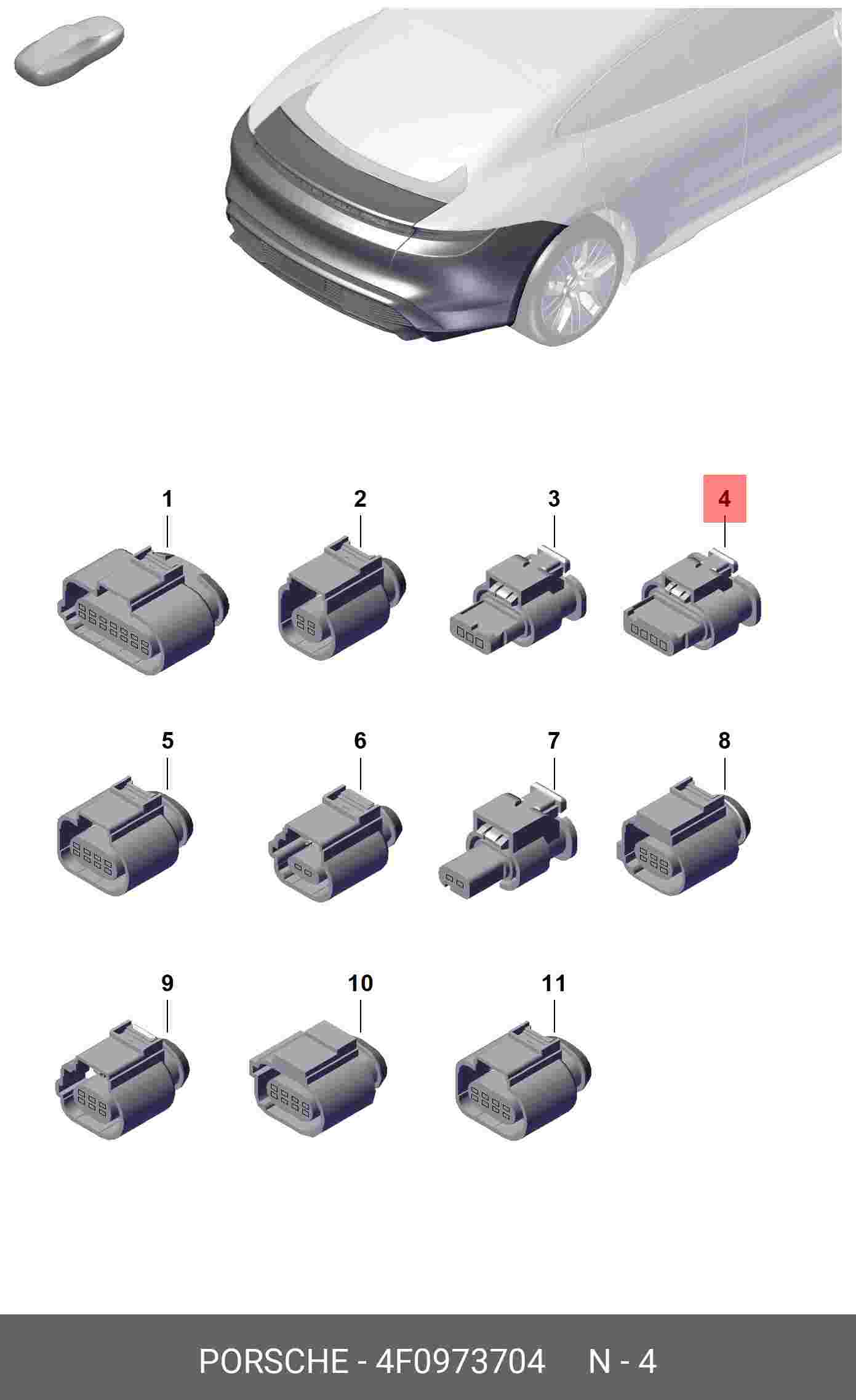 1
2
3
4
5
6
7
8
9
10
11

PORSCHE - 4F0973704 N - 4