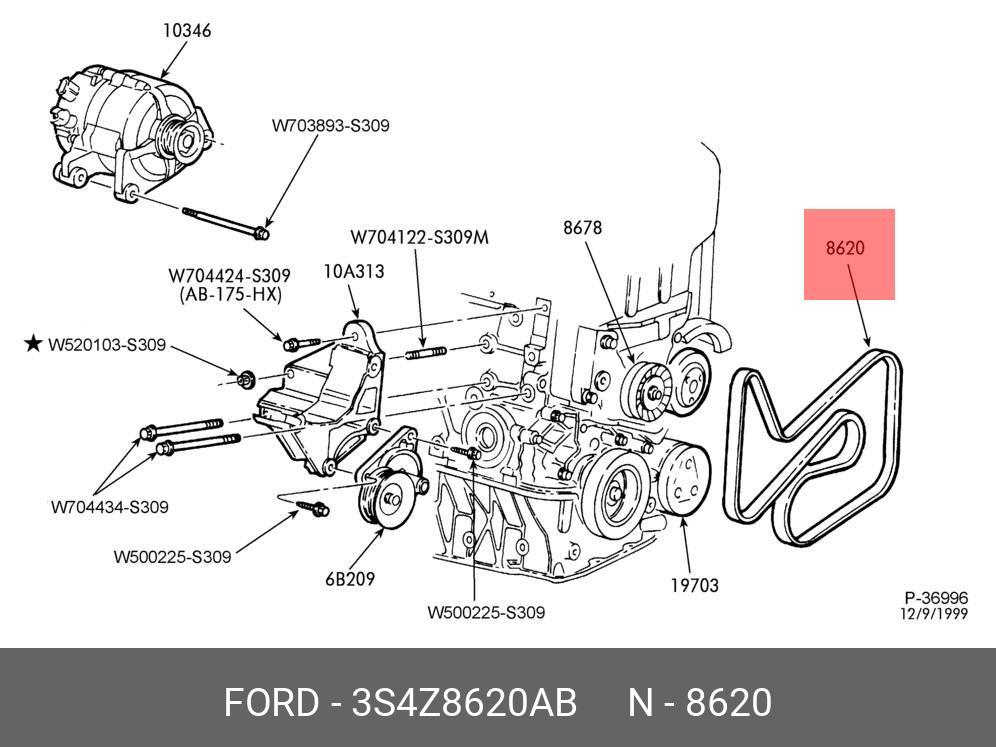 10346

W703893-S309

W704122-S309M

8678

8620

W704424-S309
(AB-175-HX)

10A313

★ W520103-S309

W704434-S309

W500225-S309

6B209

W500225-S309

19703

P-36996
12/9/1999

FORD - 3S4Z8620AB N - 8620