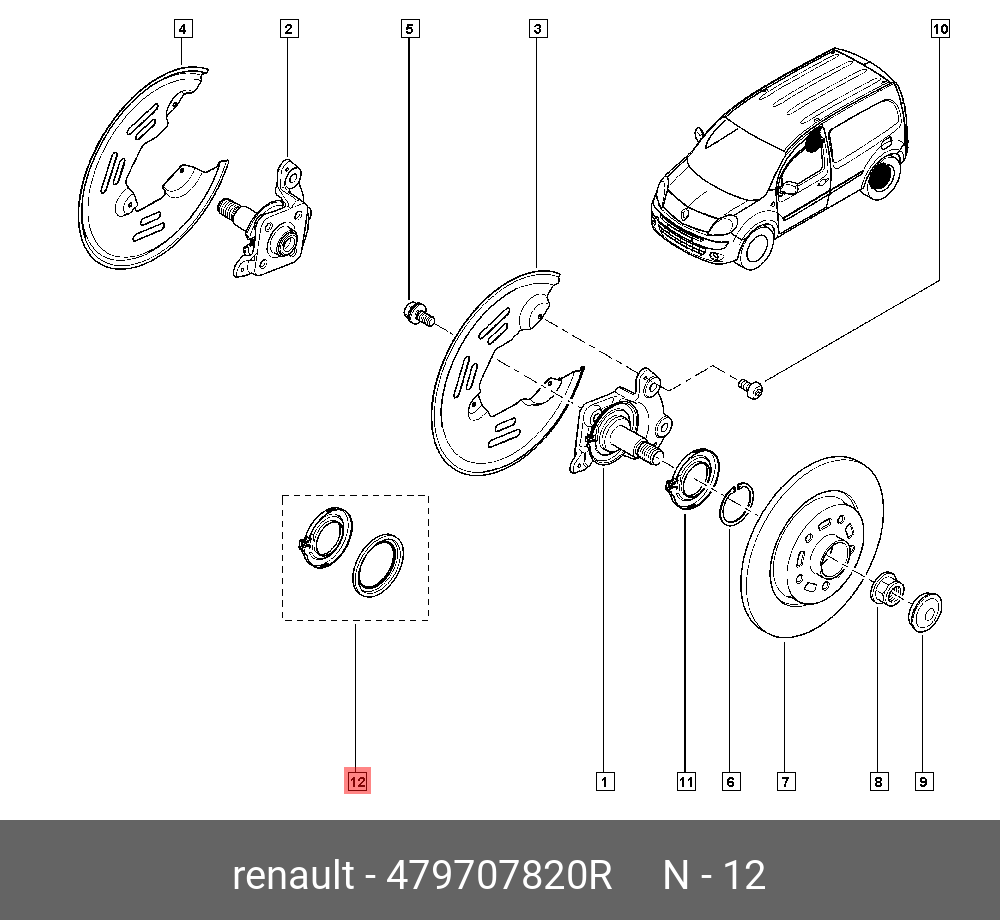 4
2
5
3
10
12
1
11
6
7
8
9

renault - 479707820R N - 12