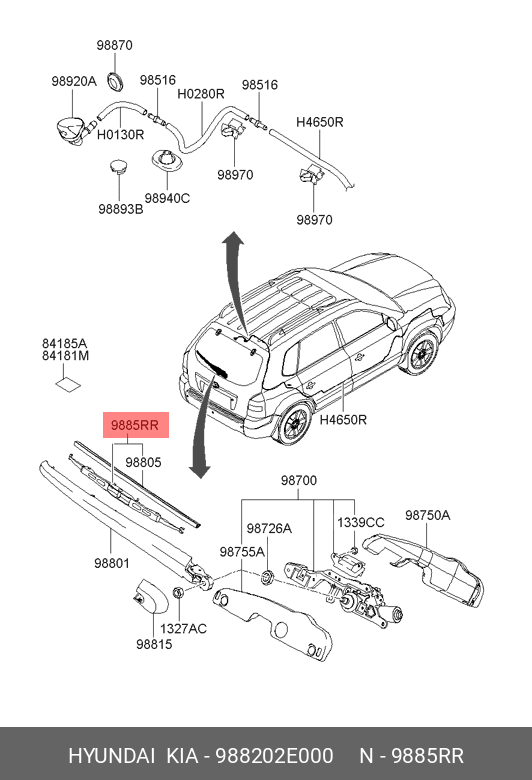 98870
98920A
98516
H0280R
98516
H4650R
H0130R
98970
98893B
98940C
98970
84185A
84181M
H4650R
9885RR
98805
98700
98726A
1339CC
98750A
98755A
98801
1327AC
98815

HYUNDAI KIA - 988202E000 N - 9885RR