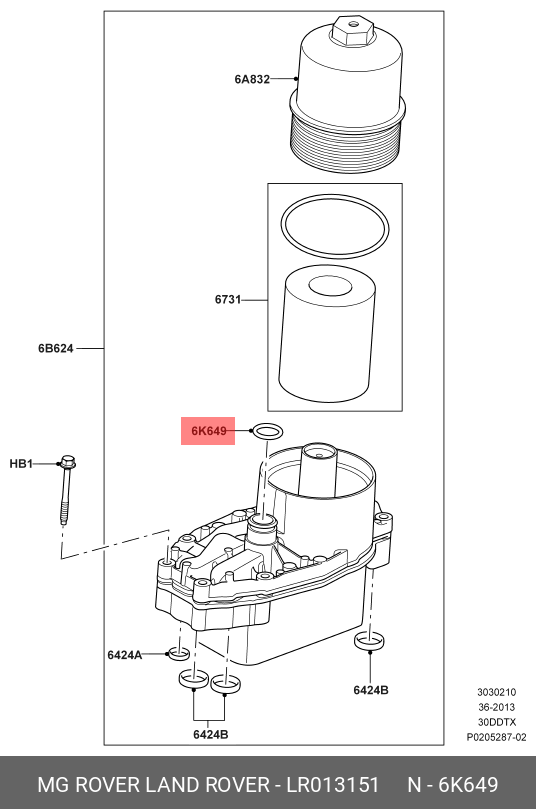 6A832

6731

6B624

6K649

HB1

6424A

6424B

6424B

3030210
36-2013
30DDTX
P0205287-02

MG ROVER LAND ROVER - LR013151 N - 6K649