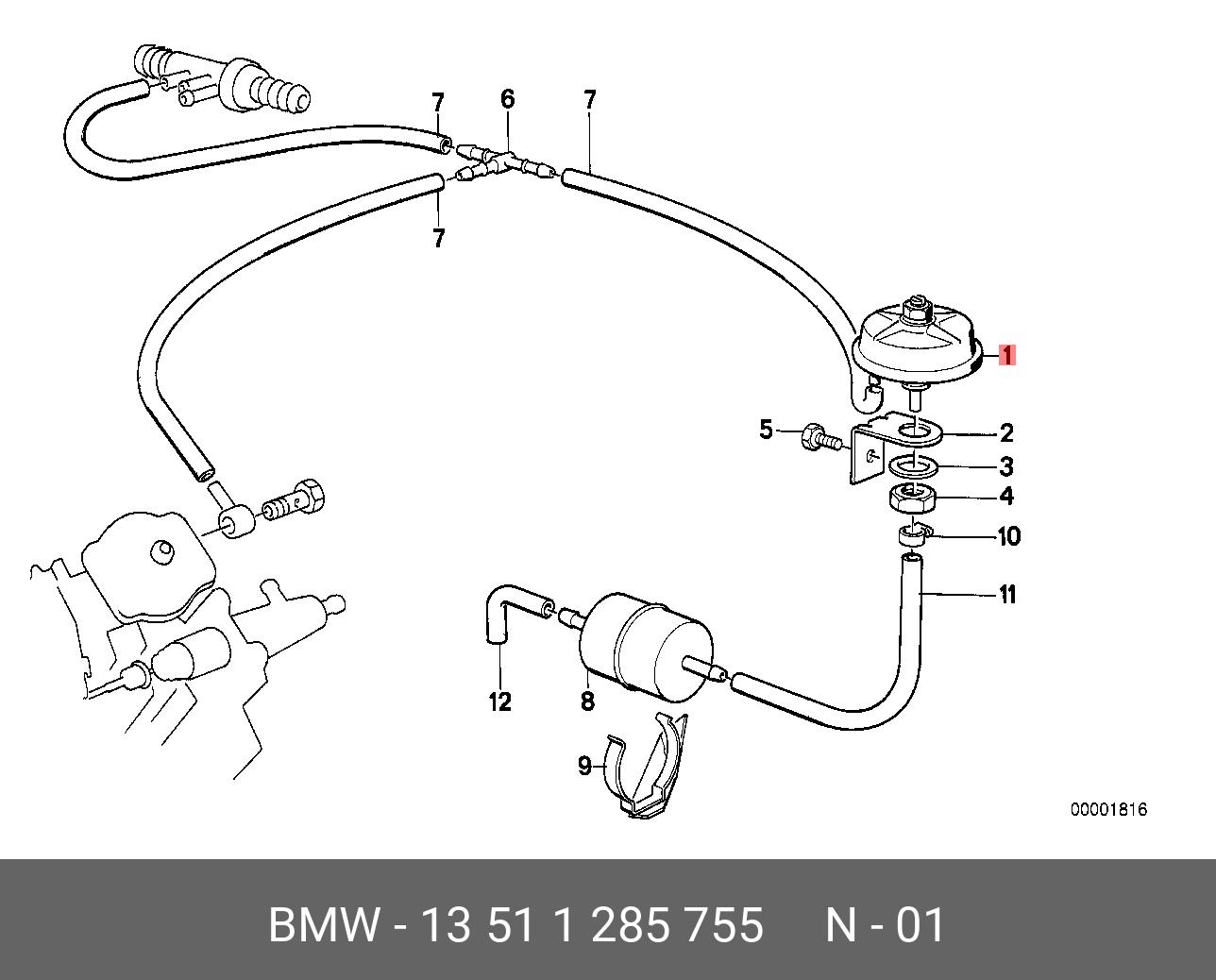 7
6
7
7
1
5
2
3
4
10
11
12
8
9
00001816

BMW - 13 51 1 285 755 N - 01