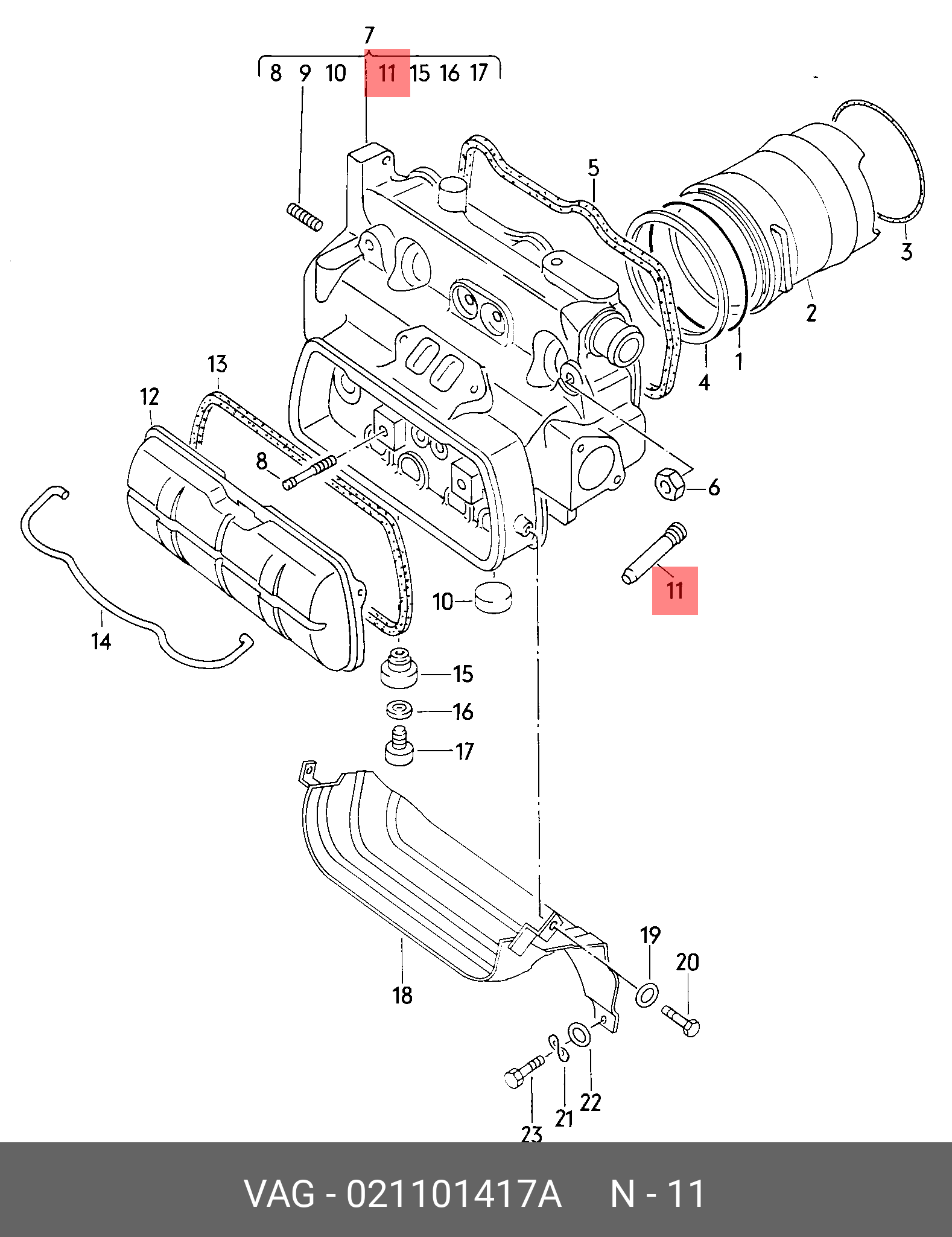 7
8 9 10 11 15 16 17
5
3
2
1
4
13
12
8
6
11
10
14
15
16
17
19
20
18
22
21
23

VAG - 021101417A N - 11