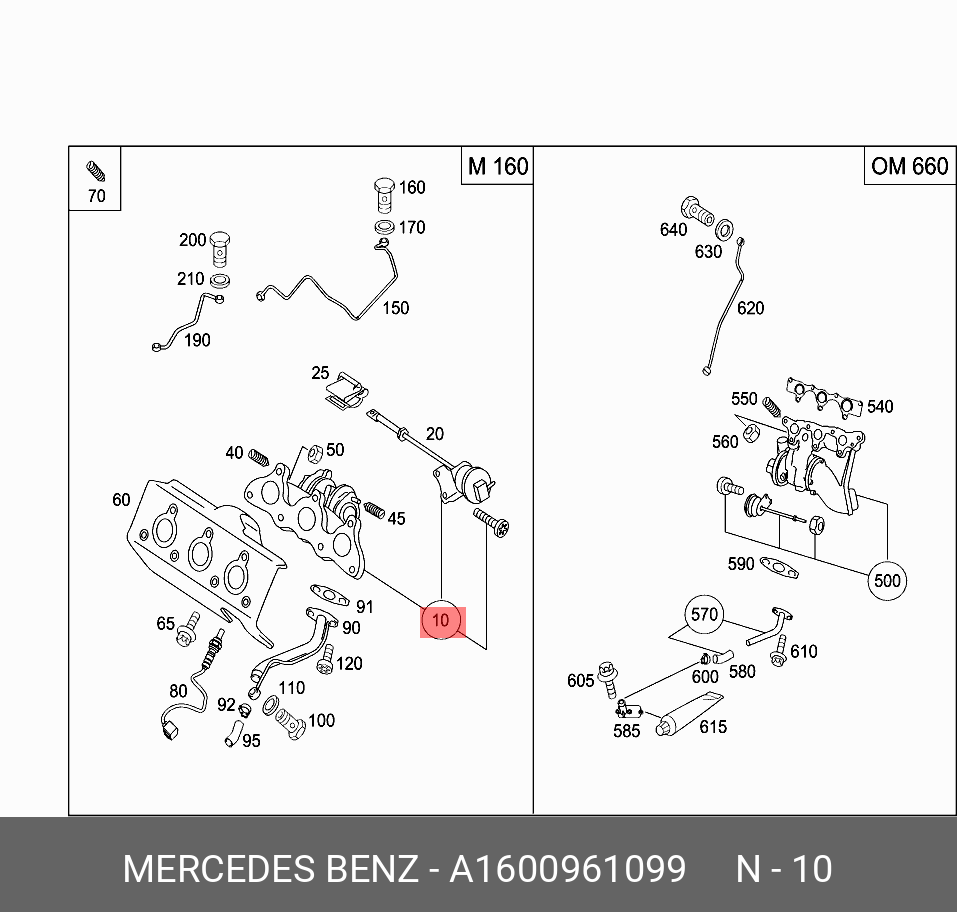 70

M 160

160
170
200
210
150
190
25
20
40
50
60
45
91
90
10
65
120
80
110
92
100
95

OM 660

640
630
620
550
540
560
590
500
570
610
605
600
580
585
615

MERCEDES BENZ - A1600961099 N - 10