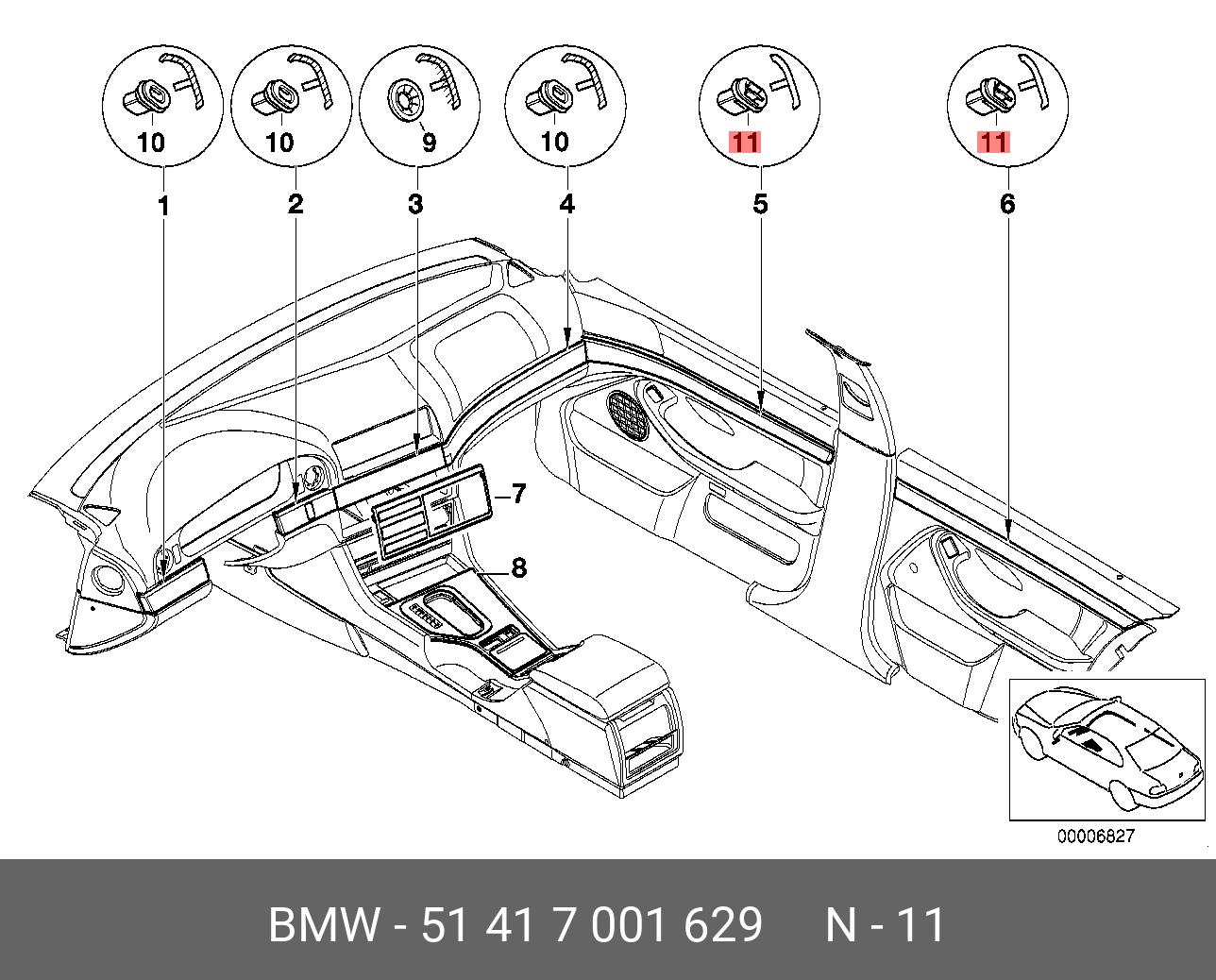 10 10 9 10 11 11

1 2 3 4 5 6

7

8

00006827

BMW - 51 41 7 001 629 N - 11