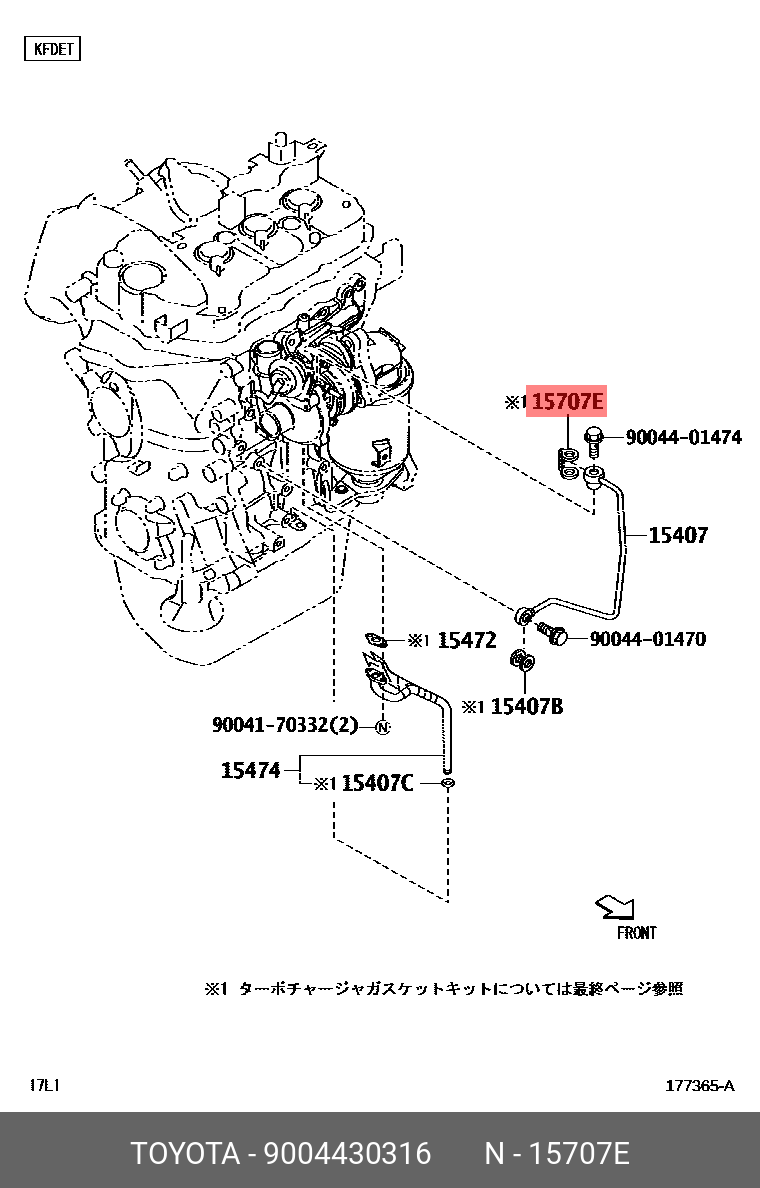 KFDET

※1 15707E

90044-01474

15407

※1 15472

90044-01470

※1 15407B

90041-70332(2)

15474

※1 15407C

FRONT

※1 ターボチャージャガスケットキットについては最終ページ参照

17L1

177365-A

TOYOTA - 9004430316 N - 15707E