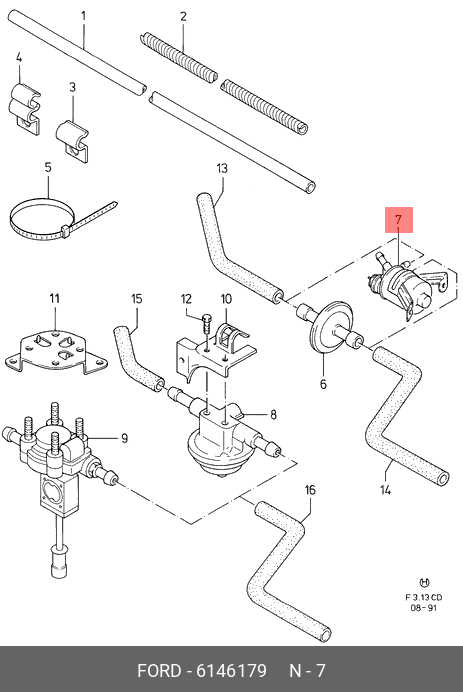 1
2
4
3
5
13
7
11
15
12
10
6
8
9
14
16
H
F 3.13 CD
08 - 91
FORD - 6146179 N - 7