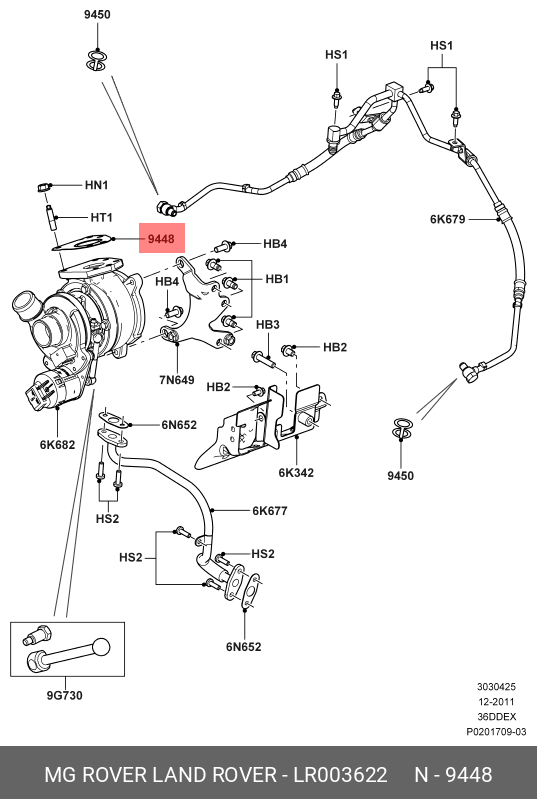 9450
HS1
HS1
HN1
HT1
9448
HB4
HB4
HB1
6K679
HB3
HB2
7N649
HB2
6K682
6N652
6K342
9450
HS2
6K677
HS2
HS2
6N652
9G730
3030425
12-2011
36DDEX
P0201709-03
MG ROVER LAND ROVER - LR003622 N - 9448