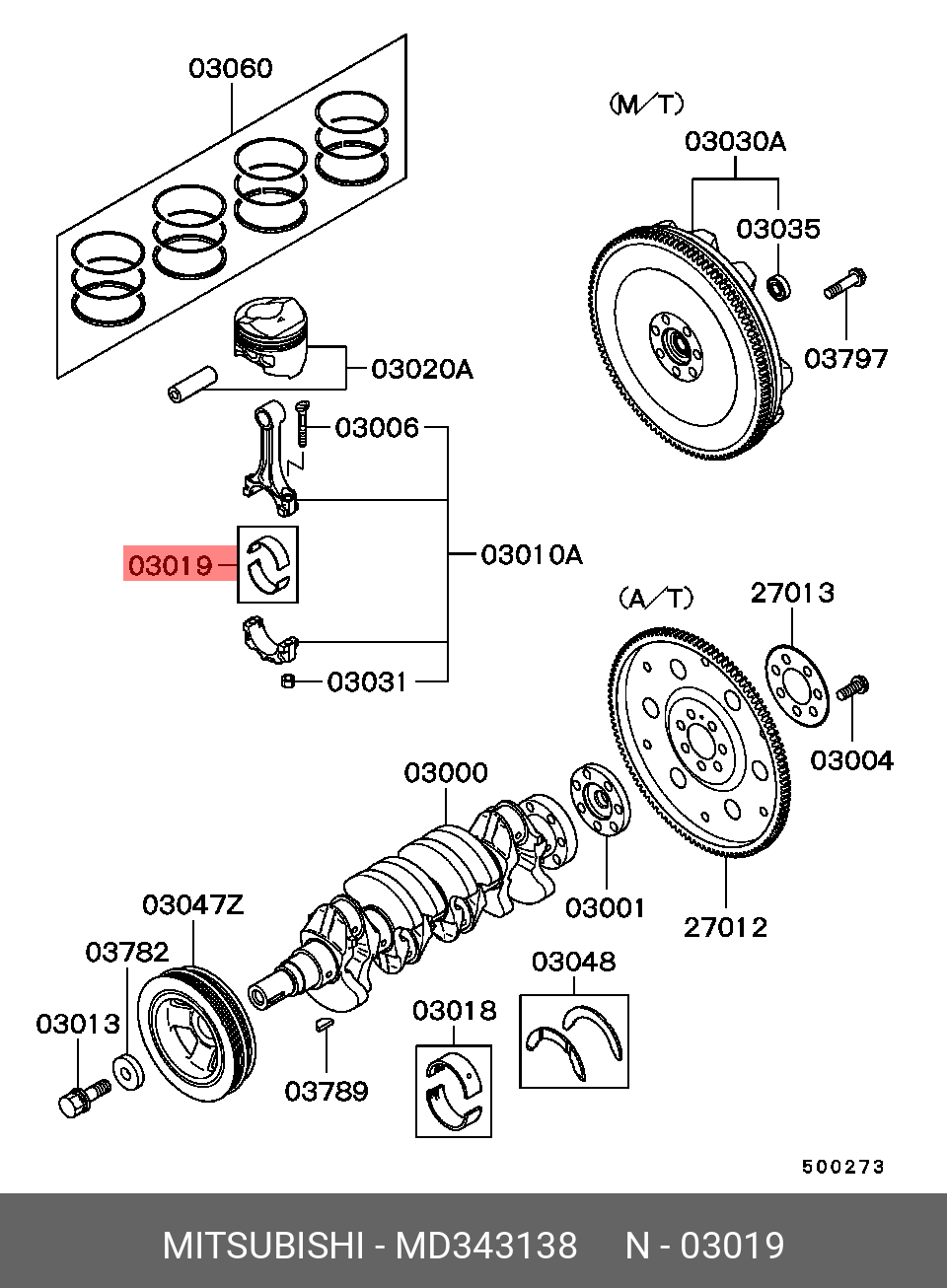 03060

(M/T)

03030A

03035

03797

03020A

03006

03019

03010A

(A/T)

27013

03031

03004

03000

03001

27012

03047Z

03782

03048

03013

03018

03789

500273

MITSUBISHI - MD343138 N - 03019