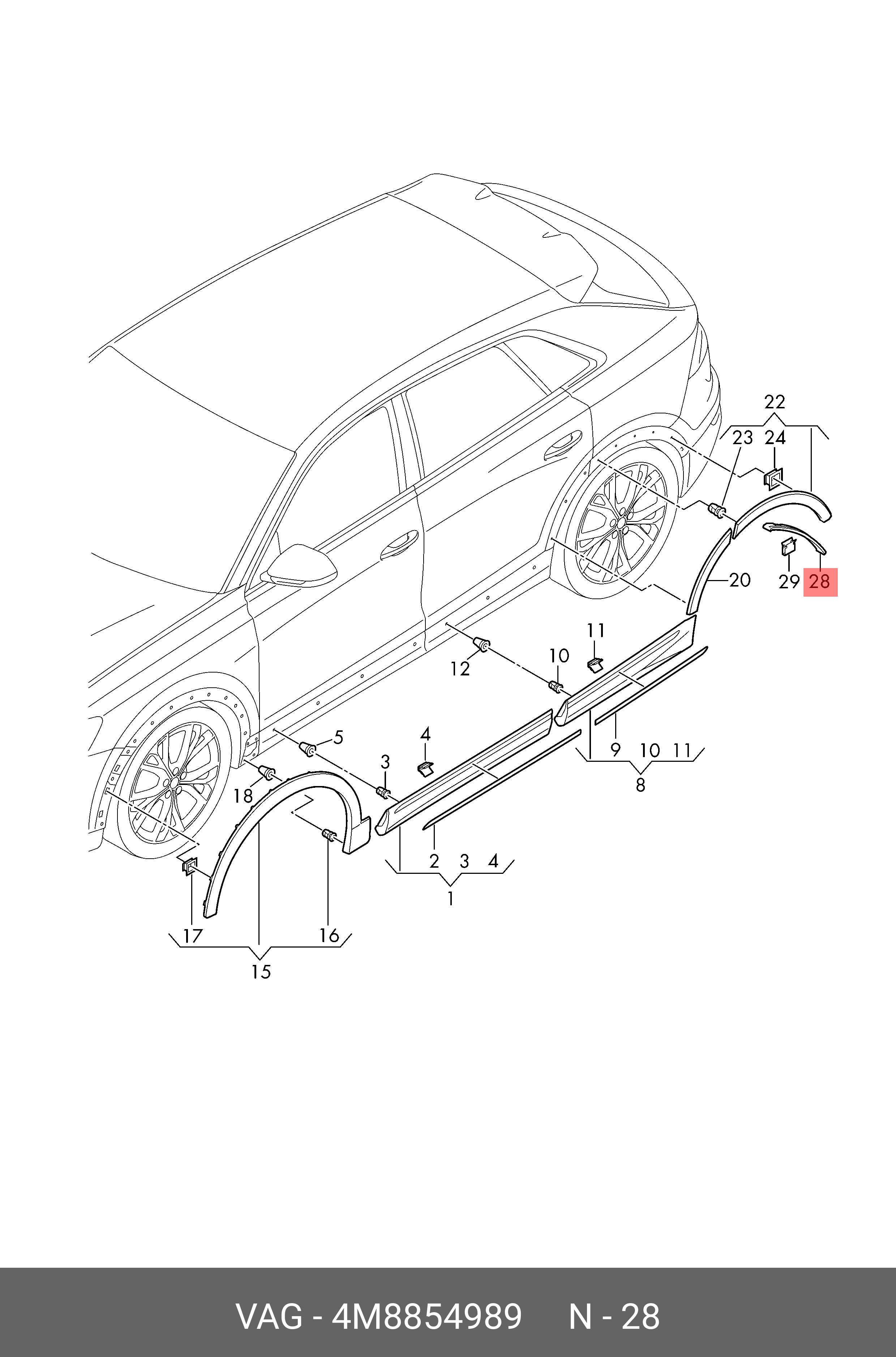 22
23 24
20
29 28
11
10
12
9 10 11
8
5
4
3
18
2 3 4
1
17 16
15

VAG - 4M8854989 N - 28