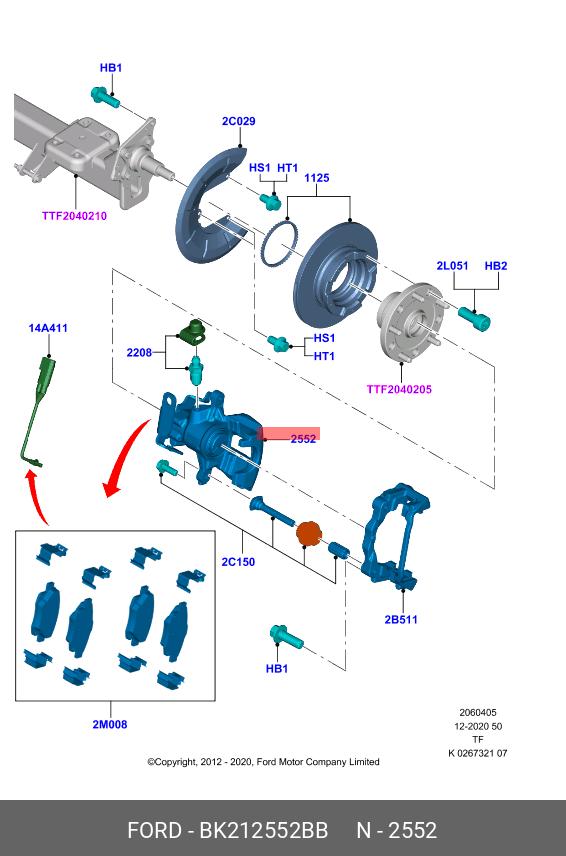 HB1

2C029

HS1 HT1

1125

TTF2040210

2L051 HB2

14A411

2208

HS1

HT1

TTF2040205

2552

2C150

2B511

HB1

2M008

2060405
12-2020 50
TF
K 0267321 07

©Copyright, 2012 - 2020, Ford Motor Company Limited

FORD - BK212552BB N - 2552