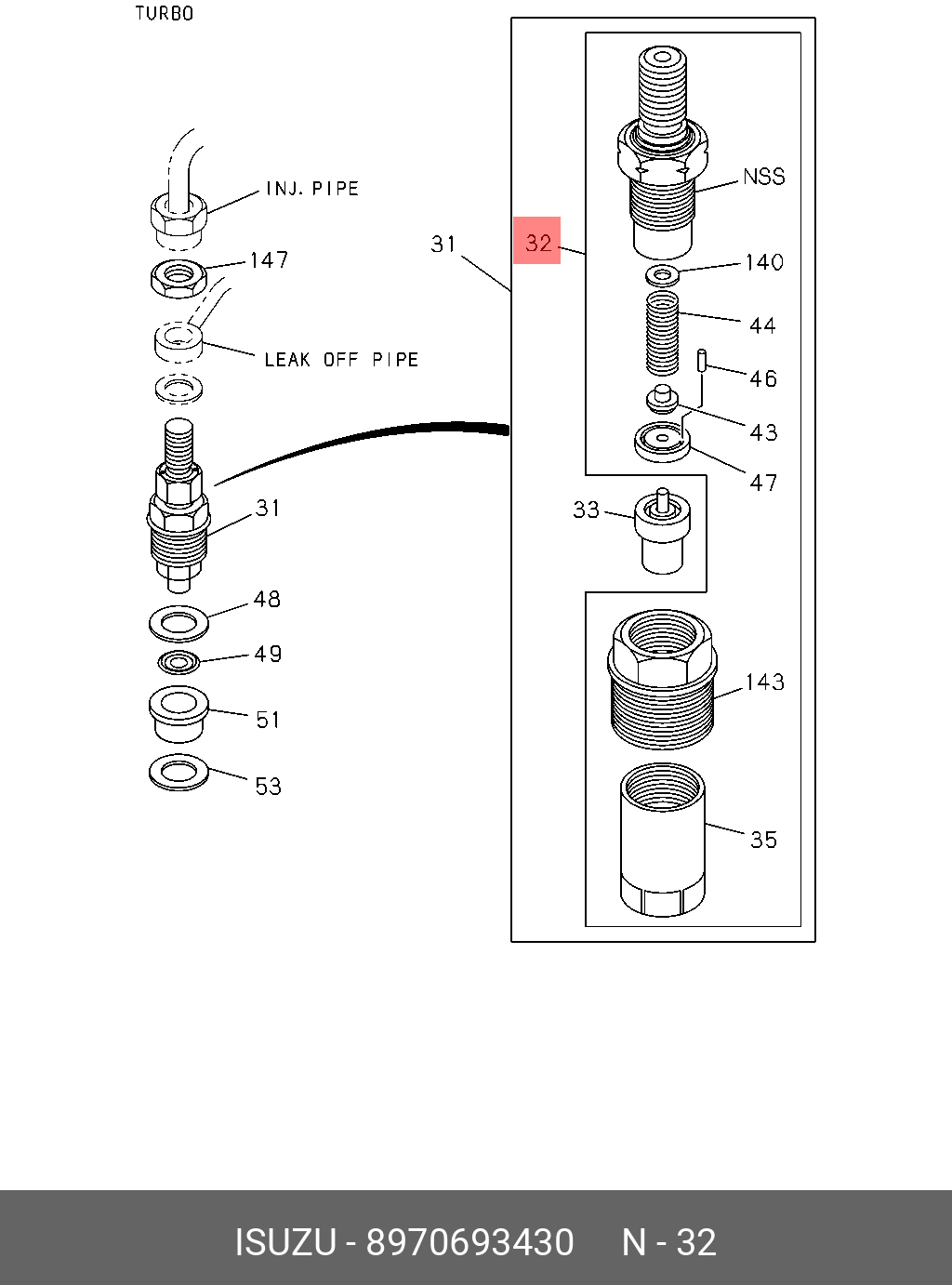 TURBO

INJ. PIPE
147
LEAK OFF PIPE
31
48
49
51
53

31
32
NSS
140
44
46
43
47
33
143
35

ISUZU - 8970693430 N - 32