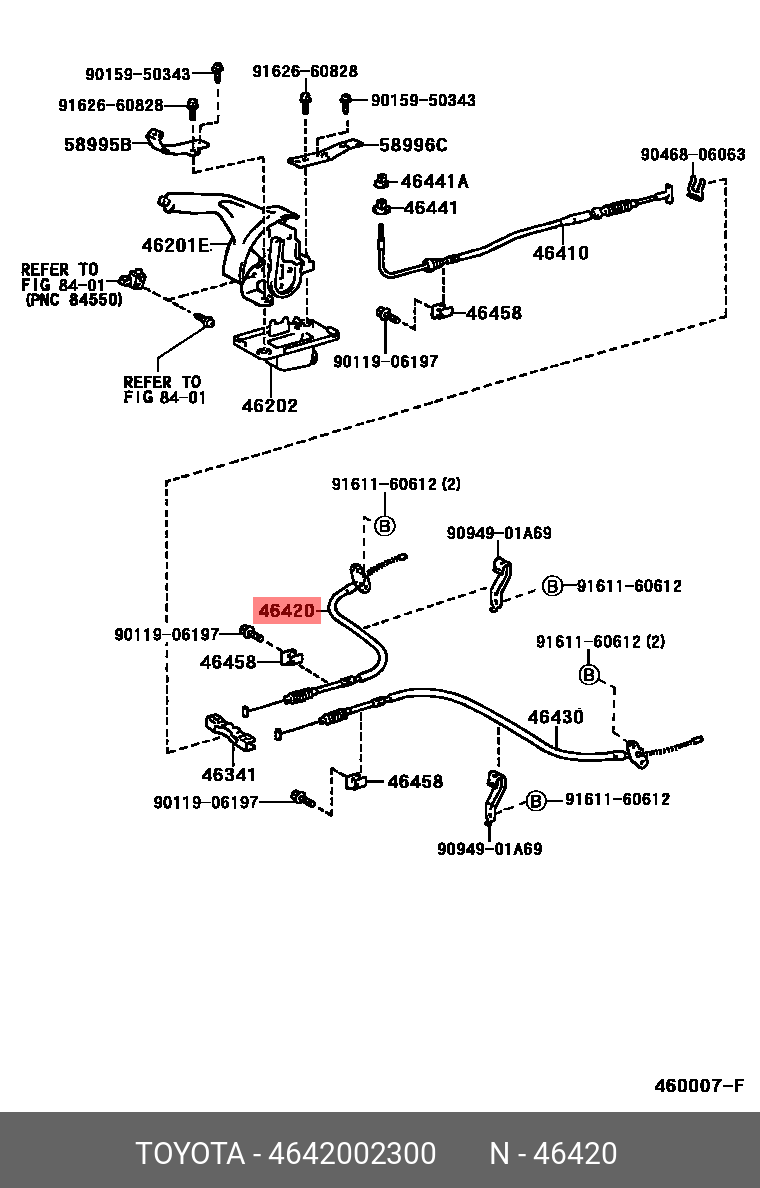 90159-50343
91626-60828
91626-60828
90159-50343
58995B
58996C
90468-06063
46441A
46441
46201E
46410
REFER TO
FIG 84-01
(PNC 84550)
46458
90119-06197
REFER TO
FIG 84-01
46202
91611-60612 (2)
B
90949-01A69
B 91611-60612
46420
90119-06197
46458
91611-60612 (2)
B
46430
46341
46458
90119-06197
B 91611-60612
90949-01A69
460007-F

TOYOTA - 4642002300 N - 46420