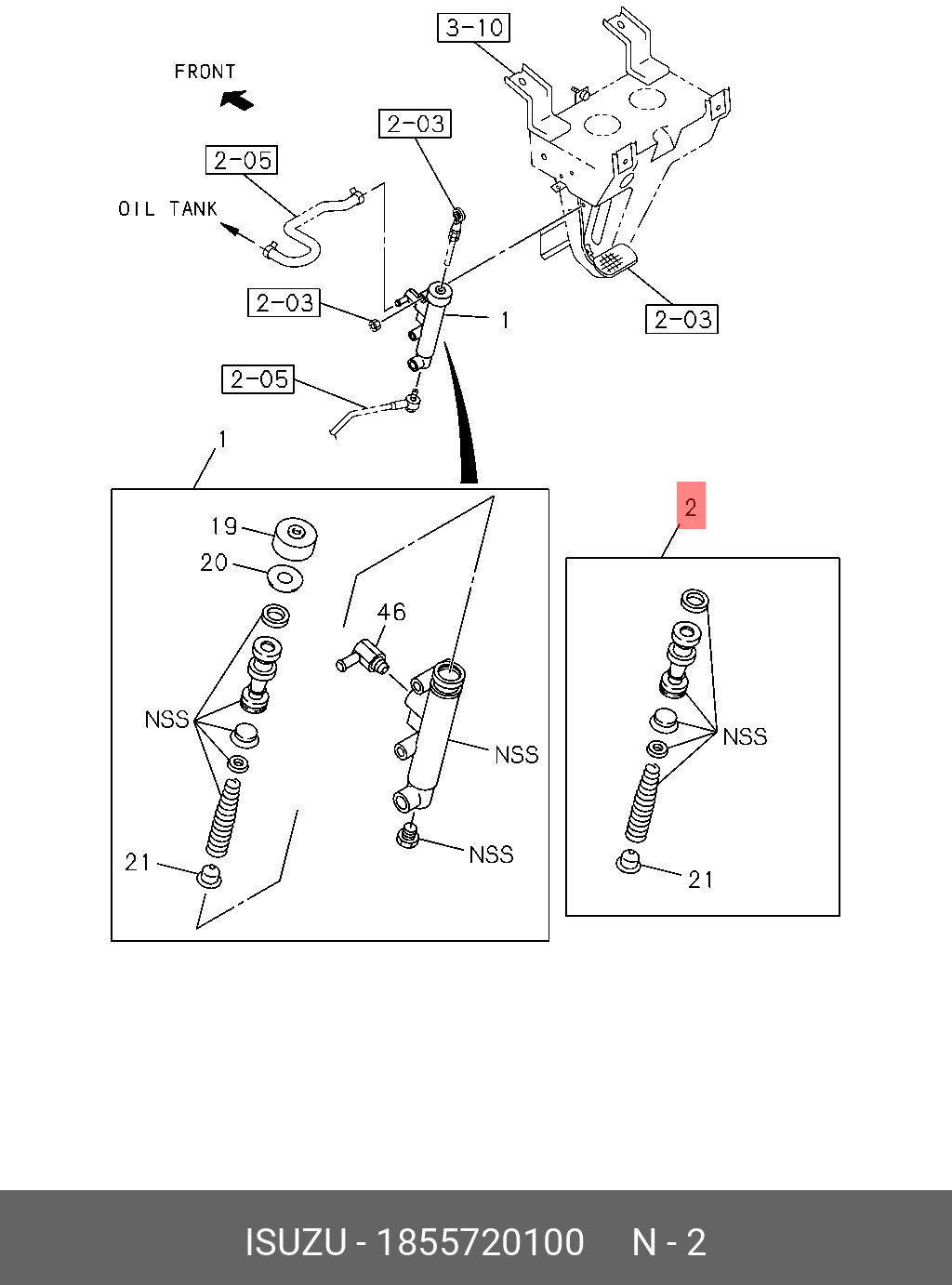 3-10

FRONT

2-03

2-05

OIL TANK

2-03

1

2-03

2-05

1

19

20

46

NSS

NSS

NSS

21

2

NSS

21

ISUZU - 1855720100 N - 2