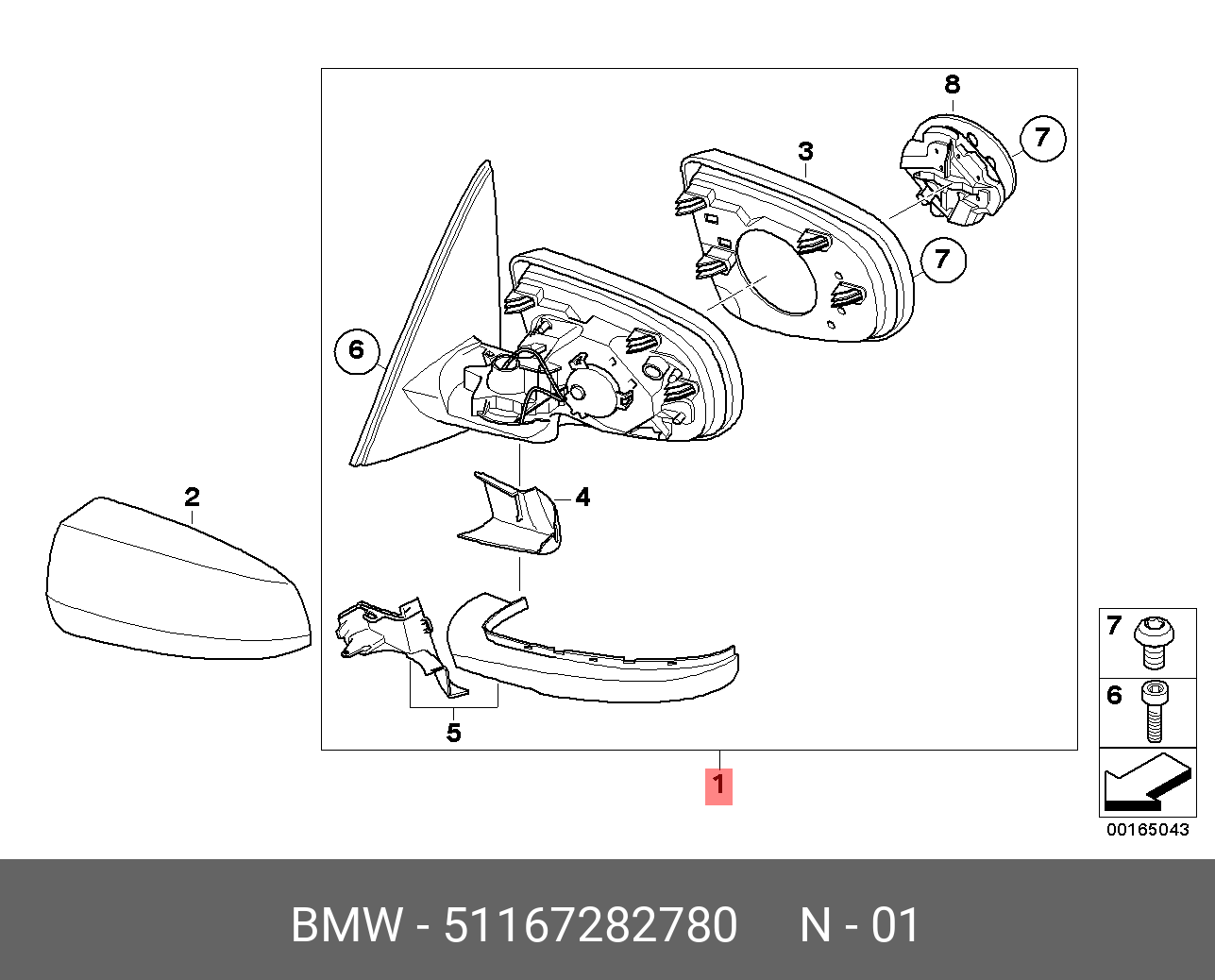 8
3
7
7
6
2
4
5
1
7
6
00165043

BMW - 51167282780 N - 01