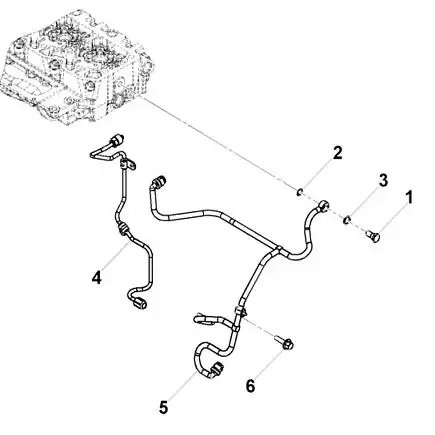 2
3
1
4
6
5