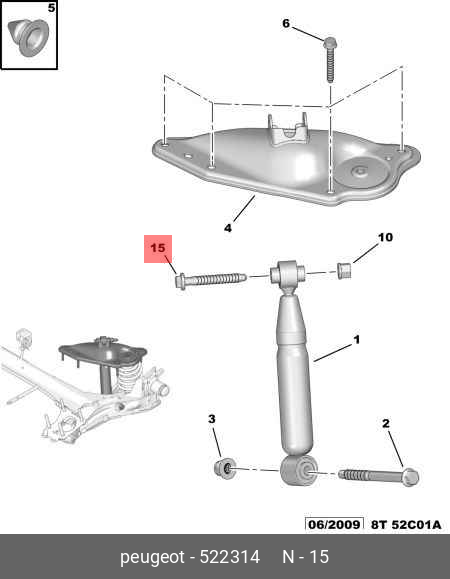 5

6

4

15

10

1

3

2

06/2009 8T 52C01A

peugeot - 522314 N - 15