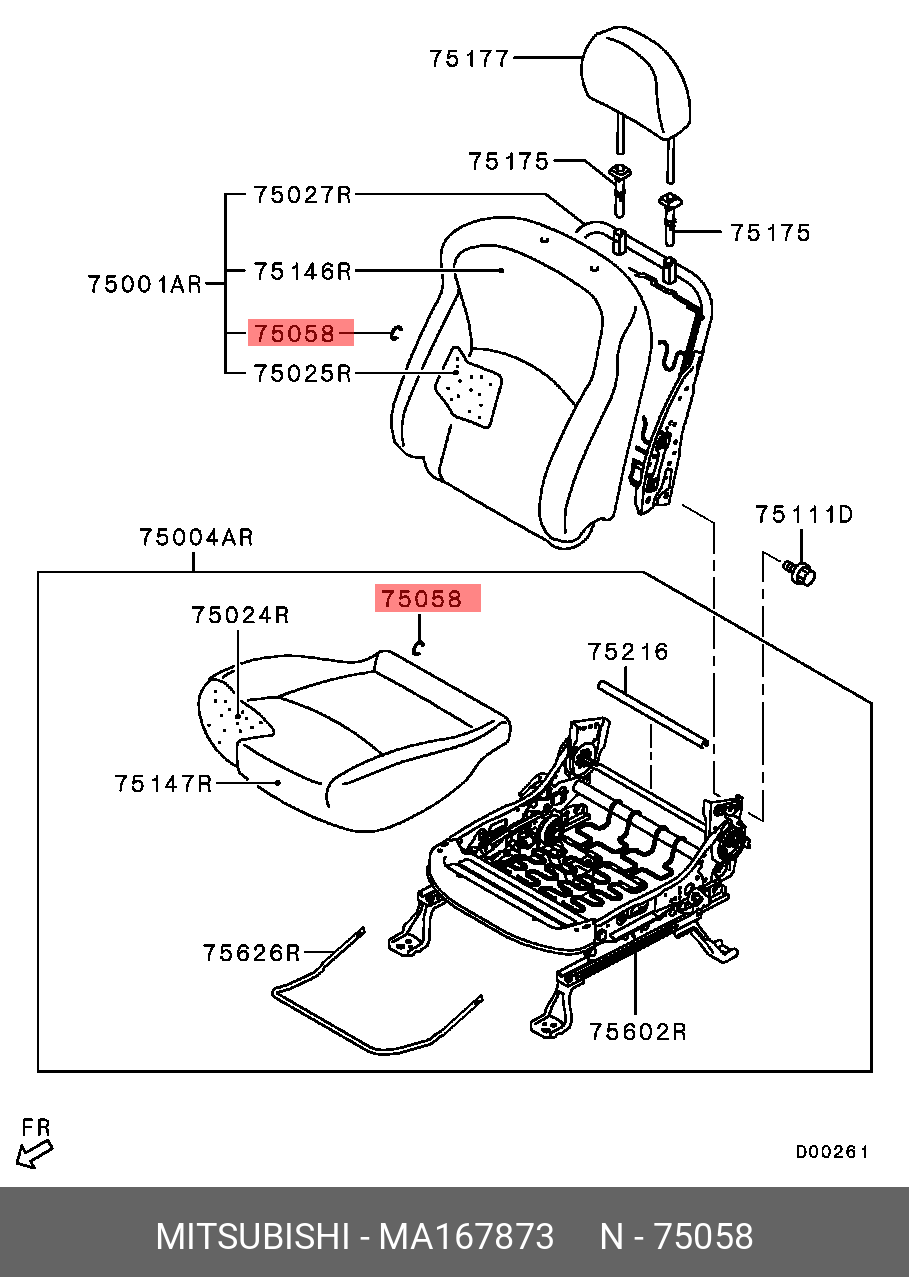 75177
75175
75027R
75175
75001AR
75146R
75058
75025R
75111D
75004AR
75058
75024R
75216
75147R
75626R
75602R
FR
D00261
MITSUBISHI - MA167873 N - 75058