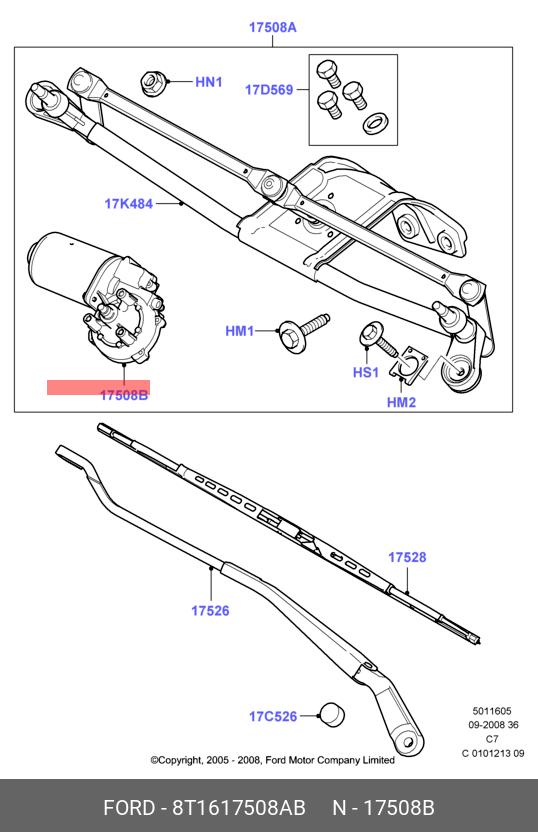 17508A

HN1

17D569

17K484

HM1

HS1

HM2

17508B

17528

17526

17C526

5011605
09-2008 36
C7
C 0101213 09

©Copyright, 2005 - 2008, Ford Motor Company Limited

FORD - 8T1617508AB N - 17508B