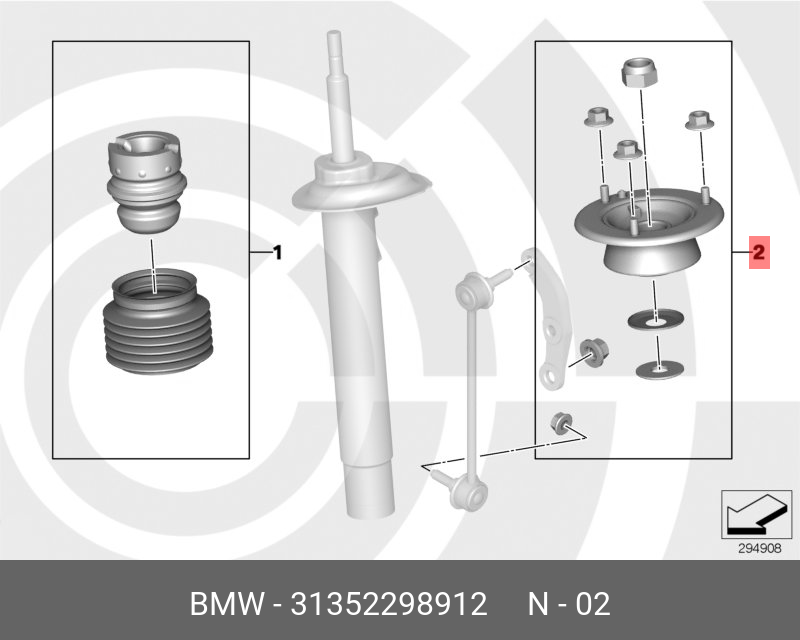 1

2

294908

BMW - 31352298912 N - 02