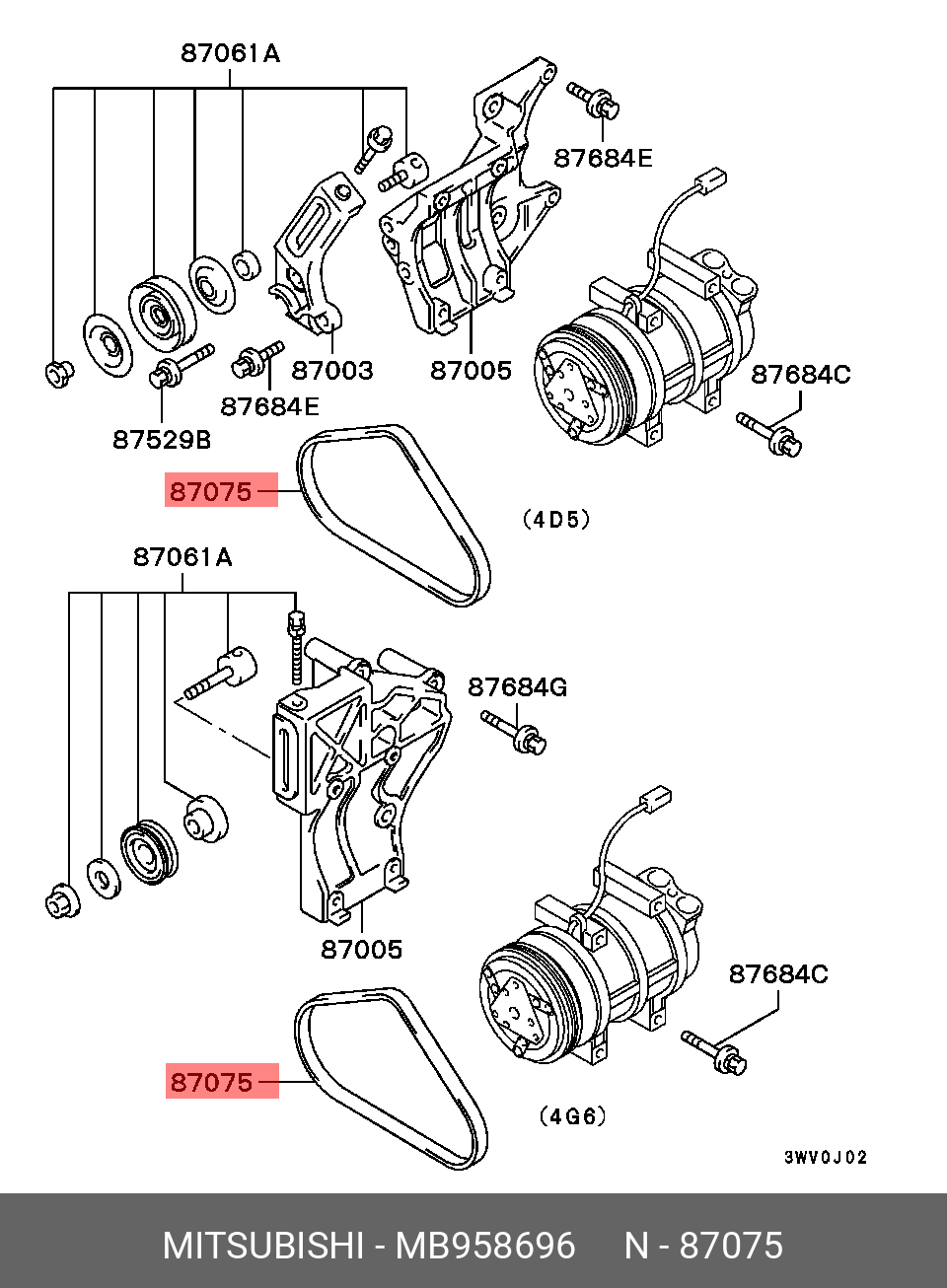 87061A

87684E

87003

87005

87684C

87684E

87529B

87075

(4D5)

87061A

87684G

87005

87684C

87075

(4G6)

3WV0J02

MITSUBISHI - MB958696 N - 87075