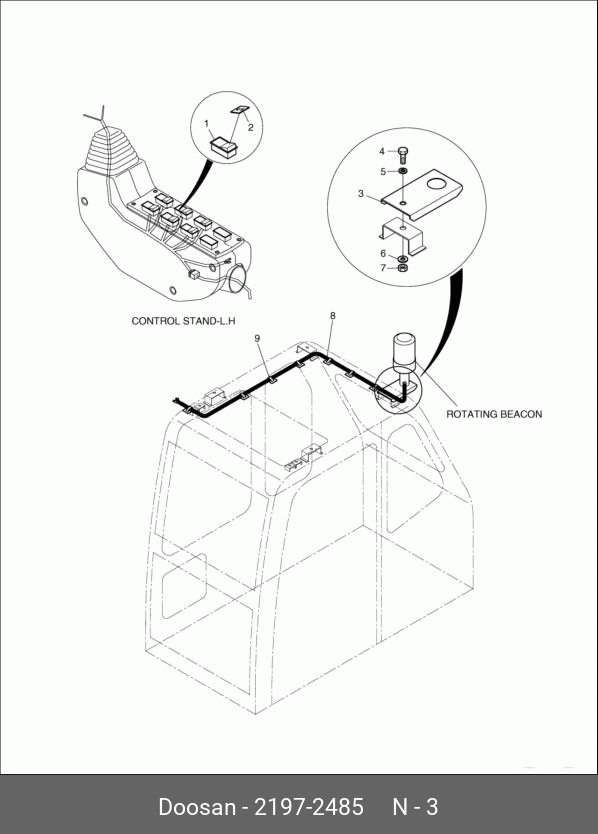 1
2
4
5
3
6
7
CONTROL STAND-L.H
8
9
ROTATING BEACON

Doosan - 2197-2485 N - 3