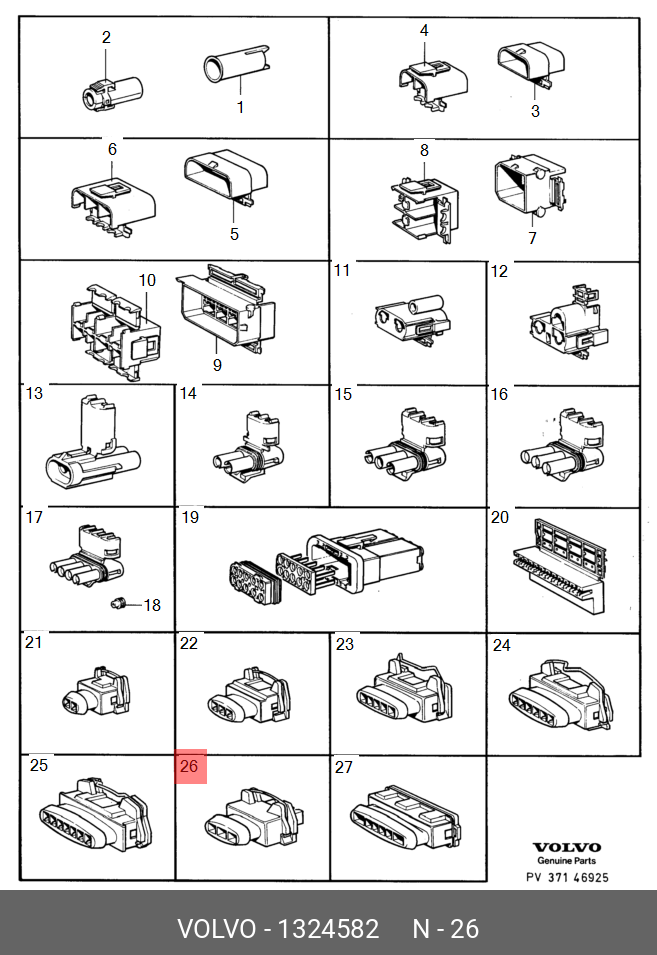 2
1
4
3
6
5
8
7
10
9
11
12
13
14
15
16
17
18
19
20
21
22
23
24
25
26
27

VOLVO
Genuine Parts
PV 371 46925

VOLVO - 1324582 N - 26