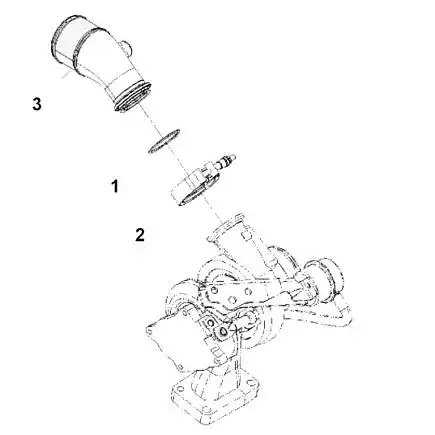 3

1

2