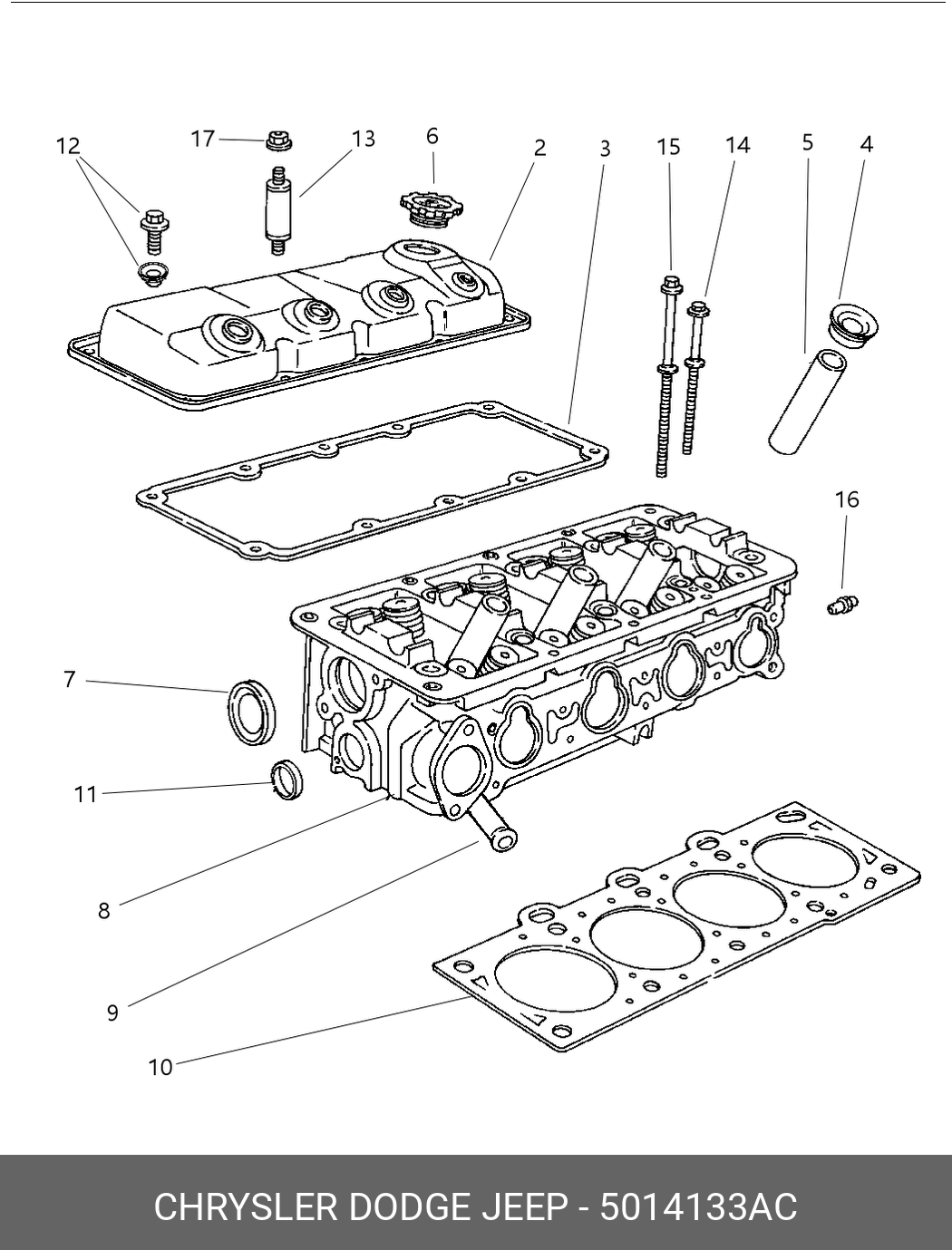 12
17
13
6
2
3
15
14
5
4
16
7
11
8
9
10

CHRYSLER DODGE JEEP - 5014133AC