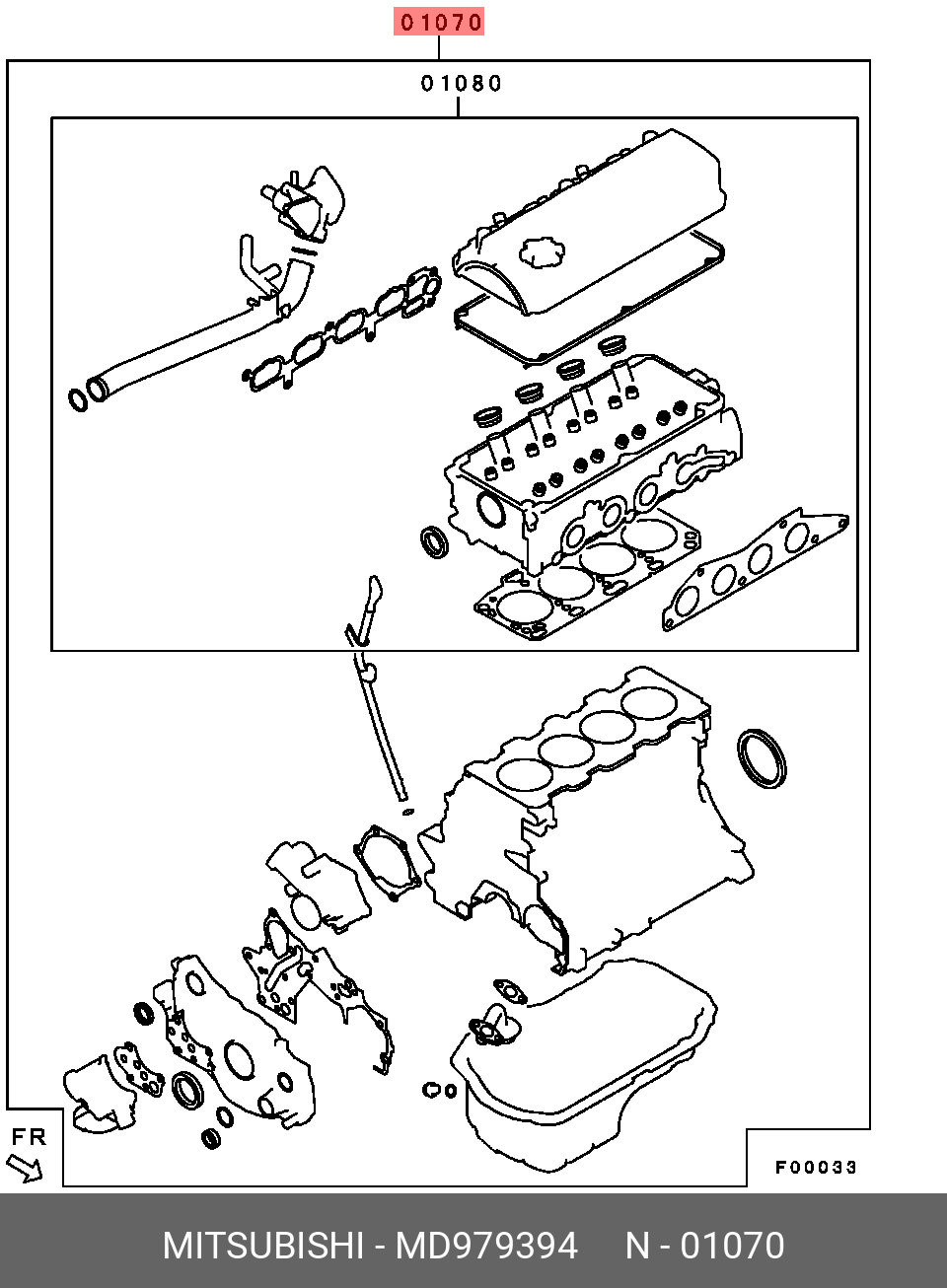 01070

01080

FR

F00033

MITSUBISHI - MD979394 N - 01070