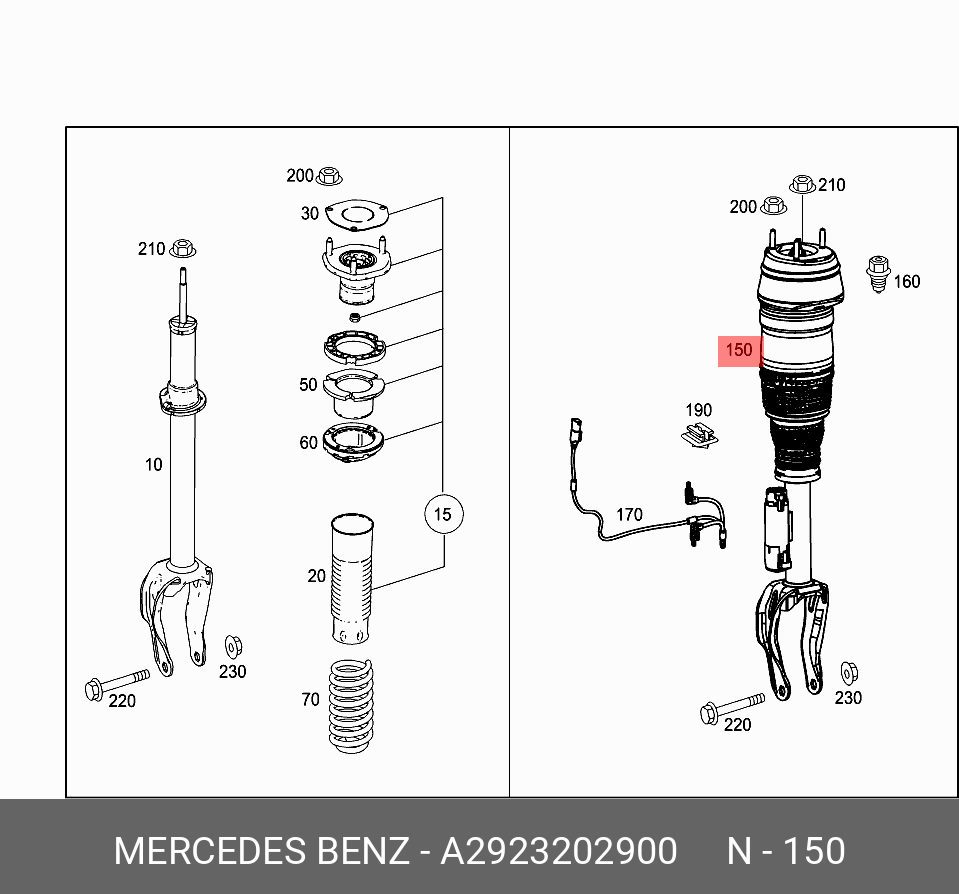 200
30
210
50
60
10
15
20
230
220
70

210
200
160
150
190
170
230
220

MERCEDES BENZ - A2923202900 N - 150