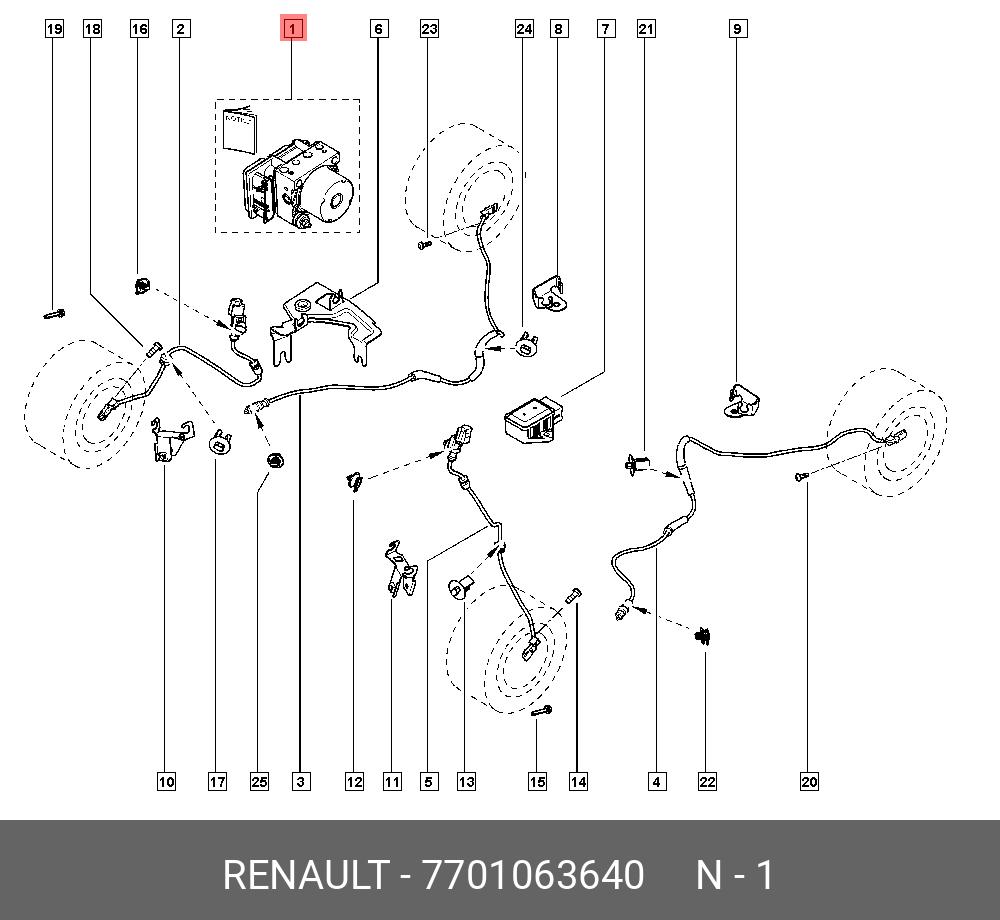 19 18 16 2 1 6 23 24 8 7 21 9

10 17 25 3 12 11 5 13 15 14 4 22 20

RENAULT - 7701063640 N - 1