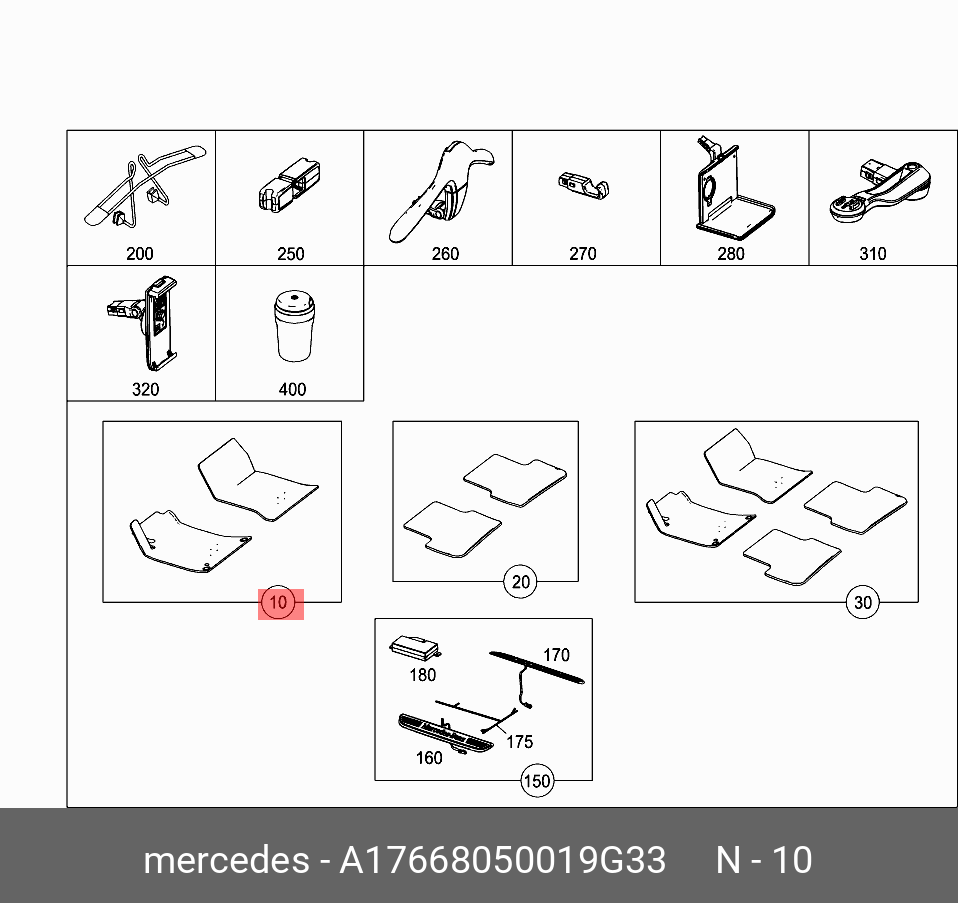 200
250
260
270
280
310
320
400
10
20
30
180
170
175
160
150

mercedes - A17668050019G33 N - 10